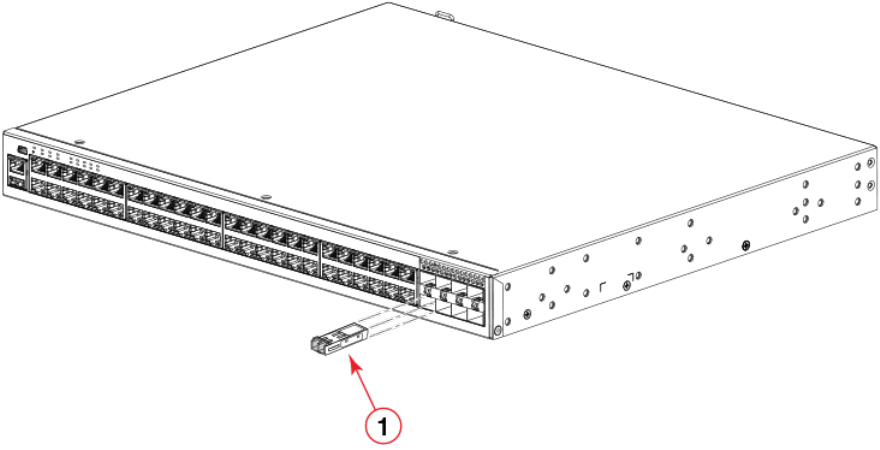 1