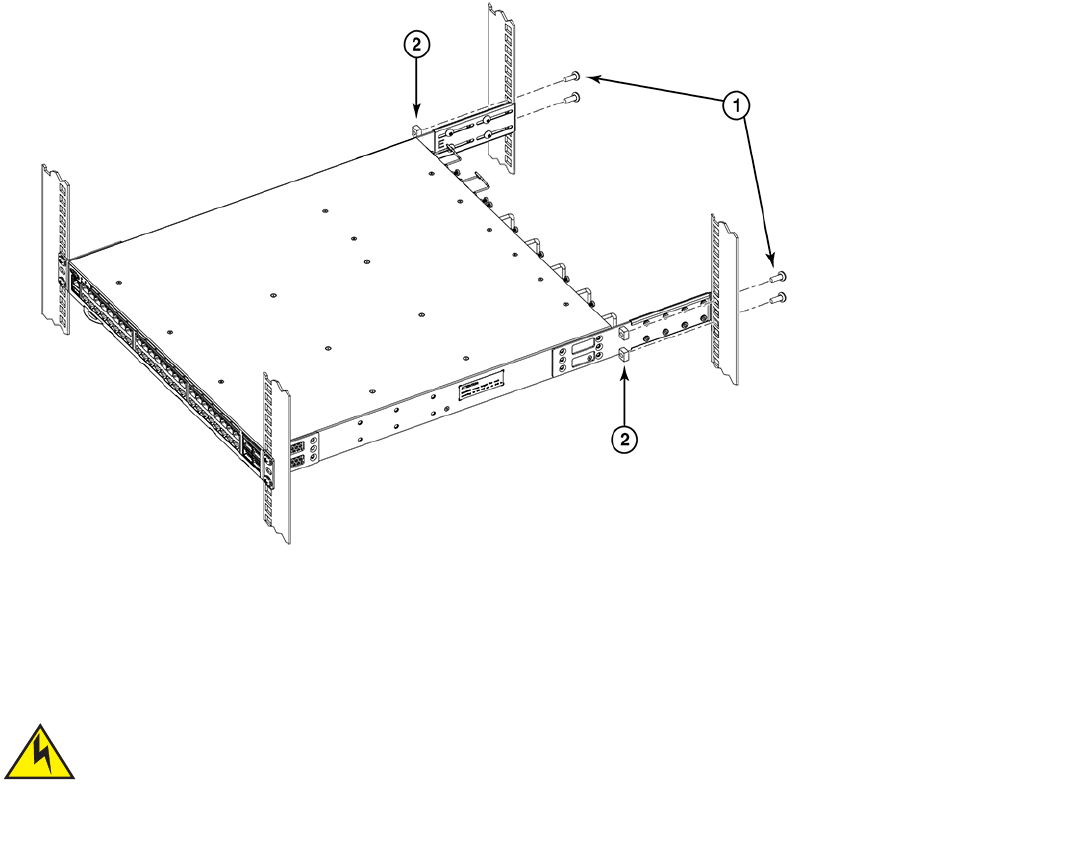 2

1

2