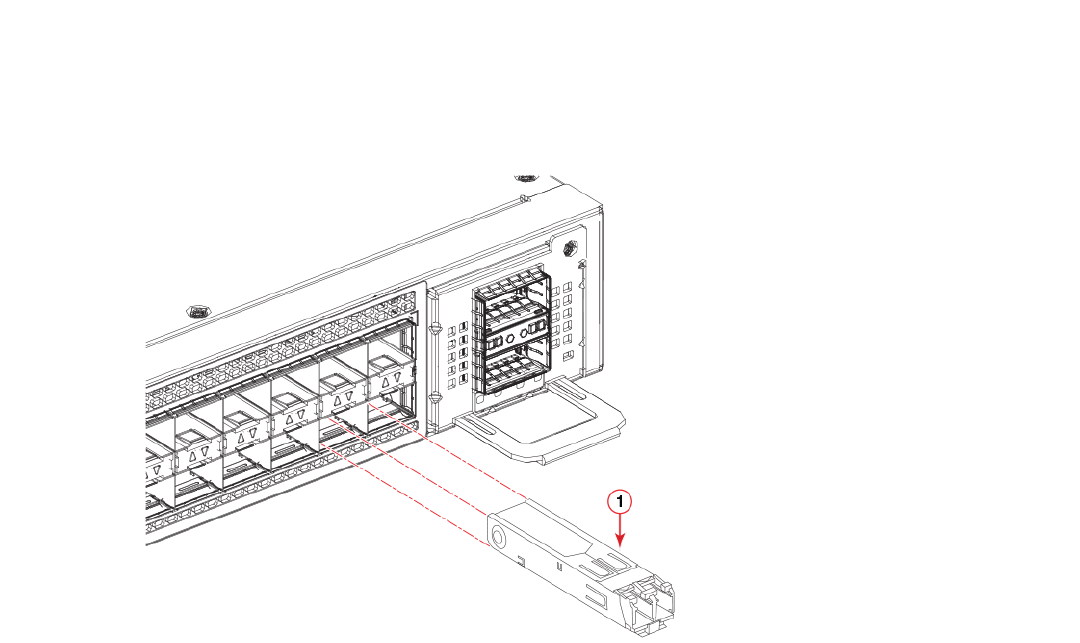 1