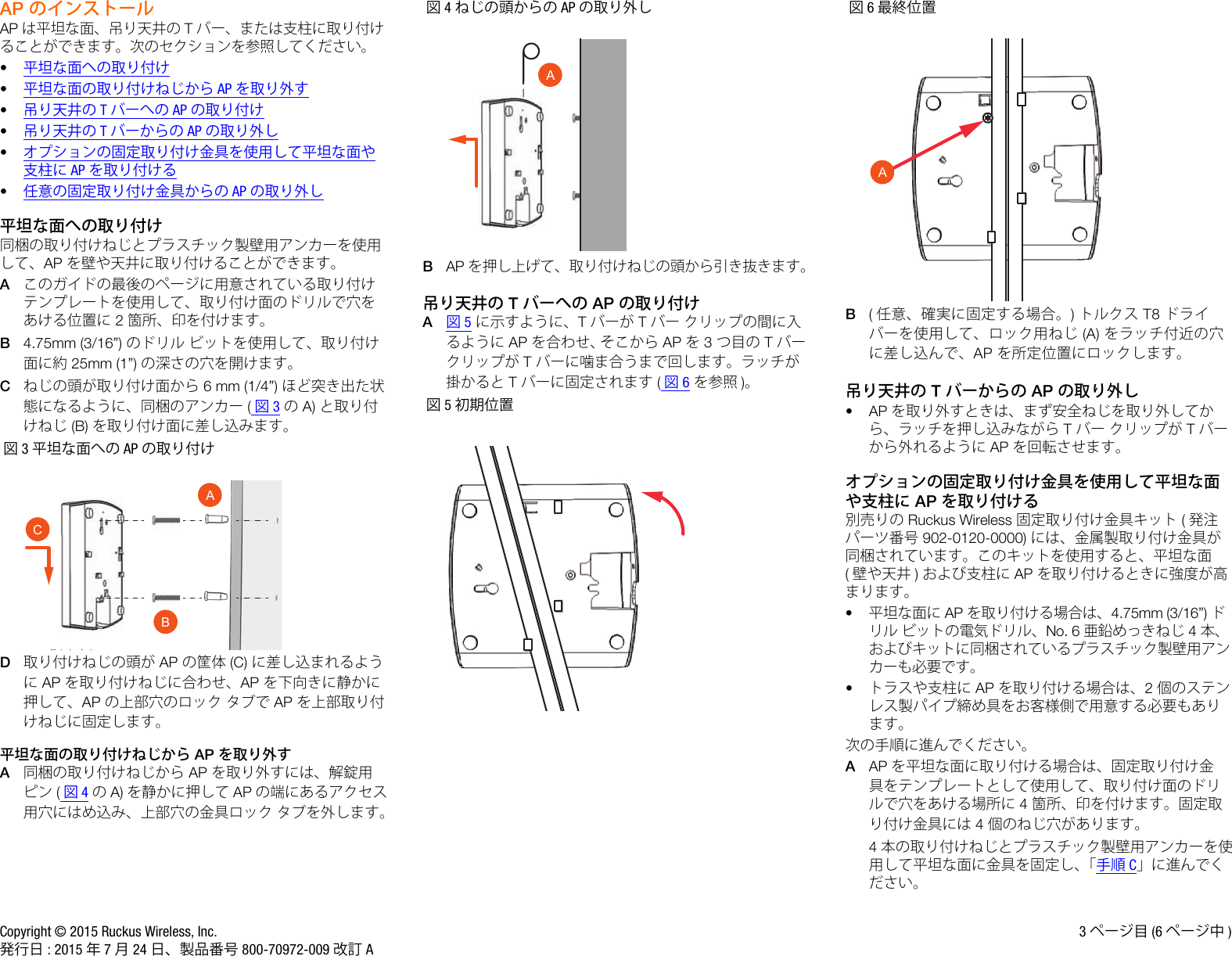 AP のインストール
AP は平坦な面、吊り天井の T バー、または支柱に取り付けることができます。次のセクションを参照してください。
• 平坦な面への取り付け
• 平坦な面の取り付けねじから AP を取り外す
• 吊り天井の T バーへの AP の取り付け
• 吊り天井の T バーからの AP の取り外し
• オプションの固定取り付け金具を使用して平坦な面や支柱に AP を取り付ける
• 任意の固定取り付け金具からの AP の取り外し

平坦な面への取り付け
同梱の取り付けねじとプラスチック製壁用アンカーを使用して、AP を壁や天井に取り付けることができます。
A このガイドの最後のページに用意されている取り付けテンプレートを使用して、取り付け面のドリルで穴をあける位置に 2 箇所、印を付けます。
B 4.75mm (3/16") のドリル ビットを使用して、取り付け面に約 25mm (1") の深さの穴を開けます。
C ねじの頭が取り付け面から 6 mm (1/4") ほど突き出た状態になるように、同梱のアンカー ( 図 3 の A) と取り付けねじ (B) を取り付け面に差し込みます。
図 3 平坦な面への AP の取り付け
A
C
B
D 取り付けねじの頭が AP の筐体 (C) に差し込まれるように AP を取り付けねじに合わせ、AP を下向きに静かに押して、AP の上部穴のロック タブで AP を上部取り付けねじに固定します。

平坦な面の取り付けねじから AP を取り外す
A 同梱の取り付けねじから AP を取り外すには、解錠用ピン ( 図 4 の A) を静かに押して AP の端にあるアクセス用穴にはめ込み、上部穴の金具ロック タブを外します。

図 4 ねじの頭からの AP の取り外し
A
B AP を押し上げて、取り付けねじの頭から引き抜きます。

吊り天井の T バーへの AP の取り付け
A 図 5 に示すように、T バーが T バー クリップの間に入るように AP を合わせ、そこから AP を 3 つ目の T バー クリップが T バーに噛ま合うまで回します。ラッチが掛かると T バーに固定されます ( 図 6 を参照 )。
図 5 初期位置

図 6 最終位置
A
B ( 任意、確実に固定する場合。) トルクス T8 ドライバーを使用して、ロック用ねじ (A) をラッチ付近の穴に差し込んで、AP を所定位置にロックします。

吊り天井の T バーからの AP の取り外し
• AP を取り外すときは、まず安全ねじを取り外してから、ラッチを押し込みながら T バー クリップが T バーから外れるように AP を回転させます。

オプションの固定取り付け金具を使用して平坦な面や支柱に AP を取り付ける
別売りの Ruckus Wireless 固定取り付け金具キット ( 発注パーツ番号 902-0120-0000) には、金属製取り付け金具が同梱されています。このキットを使用すると、平坦な面 ( 壁や天井 ) および支柱に AP を取り付けるときに強度が高まります。
• 平坦な面に AP を取り付ける場合は、4.75mm (3/16") ドリル ビットの電気ドリル、No. 6 亜鉛めっきねじ 4 本、およびキットに同梱されているプラスチック製壁用アンカーも必要です。
• トラスや支柱に AP を取り付ける場合は、2 個のステンレス製パイプ締め具をお客様側で用意する必要もあります。
次の手順に進んでください。
A AP を平坦な面に取り付ける場合は、固定取り付け金具をテンプレートとして使用して、取り付け面のドリルで穴をあける場所に 4 箇所、印を付けます。固定取り付け金具には 4 個のねじ穴があります。
4 本の取り付けねじとプラスチック製壁用アンカーを使用して平坦な面に金具を固定し、「手順 C」に進んでください。

Copyright © 2015 Ruckus Wireless, Inc.
発行日 : 2015 年 7 月 24 日、製品番号 800-70972-009 改訂 A
3 ページ目 (6 ページ中 )