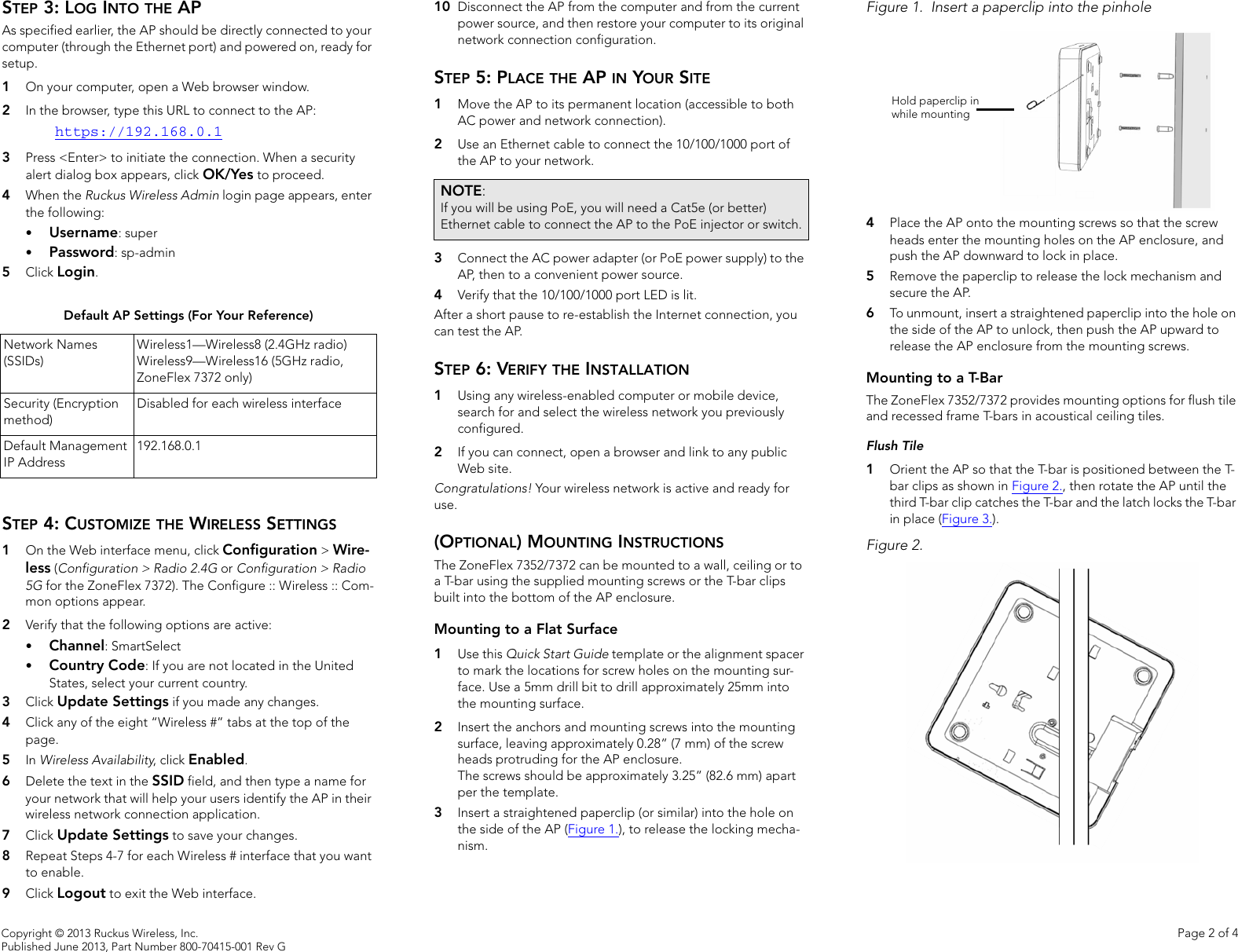 STEP 3: LOG INTO THE AP

As specified earlier, the AP should be directly connected to your computer (through the Ethernet port) and powered on, ready for setup.

1 On your computer, open a Web browser window.

2 In the browser, type this URL to connect to the AP:

https://192.168.0.1

3 Press <Enter> to initiate the connection. When a security alert dialog box appears, click OK/Yes to proceed.

4 When the Ruckus Wireless Admin login page appears, enter the following:

• Username: super
• Password: sp-admin

5 Click Login.

Default AP Settings (For Your Reference)

| Network Names (SSIDs) | Wireless1—Wireless8 (2.4GHz radio) Wireless9—Wireless16 (5GHz radio, ZoneFlex 7372 only) |
|---|---|
| Security (Encryption method) | Disabled for each wireless interface |
| Default Management IP Address | 192.168.0.1 |

STEP 4: CUSTOMIZE THE WIRELESS SETTINGS

1 On the Web interface menu, click Configuration > Wireless (Configuration > Radio 2.4G or Configuration > Radio 5G for the ZoneFlex 7372). The Configure :: Wireless :: Common options appear.

2 Verify that the following options are active:

• Channel: SmartSelect
• Country Code: If you are not located in the United States, select your current country.

3 Click Update Settings if you made any changes.

4 Click any of the eight “Wireless #” tabs at the top of the page.

5 In Wireless Availability, click Enabled.

6 Delete the text in the SSID field, and then type a name for your network that will help your users identify the AP in their wireless network connection application.

7 Click Update Settings to save your changes.

8 Repeat Steps 4-7 for each Wireless # interface that you want to enable.

9 Click Logout to exit the Web interface.

10 Disconnect the AP from the computer and from the current power source, and then restore your computer to its original network connection configuration.

STEP 5: PLACE THE AP IN YOUR SITE

1 Move the AP to its permanent location (accessible to both AC power and network connection).

2 Use an Ethernet cable to connect the 10/100/1000 port of the AP to your network.

NOTE:
If you will be using PoE, you will need a Cat5e (or better) Ethernet cable to connect the AP to the PoE injector or switch.

3 Connect the AC power adapter (or PoE power supply) to the AP, then to a convenient power source.

4 Verify that the 10/100/1000 port LED is lit.

After a short pause to re-establish the Internet connection, you can test the AP.

STEP 6: VERIFY THE INSTALLATION

1 Using any wireless-enabled computer or mobile device, search for and select the wireless network you previously configured.

2 If you can connect, open a browser and link to any public Web site.

Congratulations! Your wireless network is active and ready for use.

(OPTIONAL) MOUNTING INSTRUCTIONS

The ZoneFlex 7352/7372 can be mounted to a wall, ceiling or to a T-bar using the supplied mounting screws or the T-bar clips built into the bottom of the AP enclosure.

Mounting to a Flat Surface

1 Use this Quick Start Guide template or the alignment spacer to mark the locations for screw holes on the mounting surface. Use a 5mm drill bit to drill approximately 25mm into the mounting surface.

2 Insert the anchors and mounting screws into the mounting surface, leaving approximately 0.28” (7 mm) of the screw heads protruding for the AP enclosure.
The screws should be approximately 3.25” (82.6 mm) apart per the template.

3 Insert a straightened paperclip (or similar) into the hole on the side of the AP (Figure 1.), to release the locking mechanism.

Figure 1. Insert a paperclip into the pinhole

Hold paperclip in while mounting

4 Place the AP onto the mounting screws so that the screw heads enter the mounting holes on the AP enclosure, and push the AP downward to lock in place.

5 Remove the paperclip to release the lock mechanism and secure the AP.

6 To unmount, insert a straightened paperclip into the hole on the side of the AP to unlock, then push the AP upward to release the AP enclosure from the mounting screws.

Mounting to a T-Bar

The ZoneFlex 7352/7372 provides mounting options for flush tile and recessed frame T-bars in acoustical ceiling tiles.

Flush Tile

1 Orient the AP so that the T-bar is positioned between the T-bar clips as shown in Figure 2., then rotate the AP until the third T-bar clip catches the T-bar and the latch locks the T-bar in place (Figure 3.).

Figure 2.

Copyright © 2013 Ruckus Wireless, Inc.
Published June 2013, Part Number 800-70415-001 Rev G

Page 2 of 4