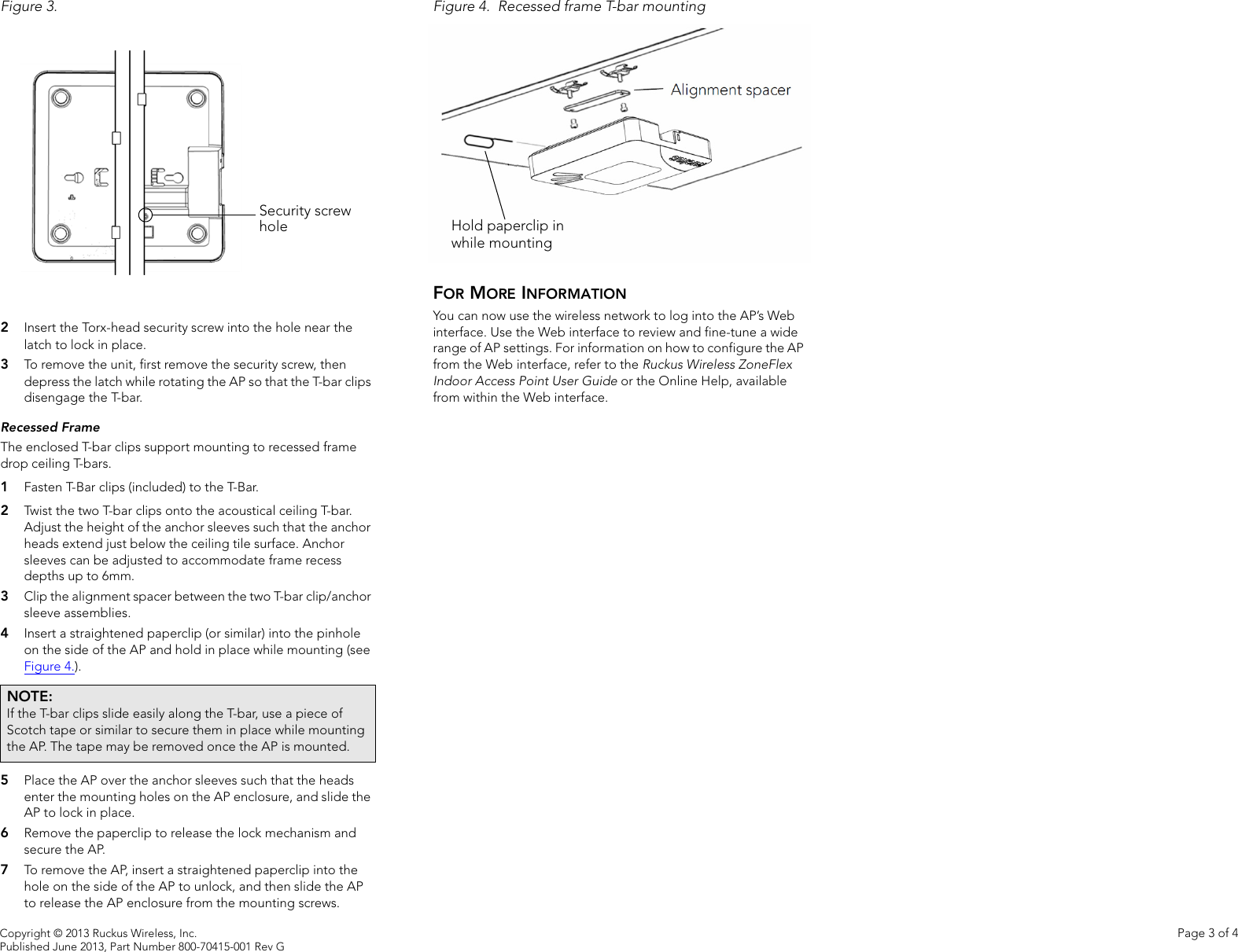 Figure 3.

Security screw hole

2 Insert the Torx-head security screw into the hole near the latch to lock in place.

3 To remove the unit, first remove the security screw, then depress the latch while rotating the AP so that the T-bar clips disengage the T-bar.

Recessed Frame

The enclosed T-bar clips support mounting to recessed frame drop ceiling T-bars.

1 Fasten T-Bar clips (included) to the T-Bar.

2 Twist the two T-bar clips onto the acoustical ceiling T-bar. Adjust the height of the anchor sleeves such that the anchor heads extend just below the ceiling tile surface. Anchor sleeves can be adjusted to accommodate frame recess depths up to 6mm.

3 Clip the alignment spacer between the two T-bar clip/anchor sleeve assemblies.

4 Insert a straightened paperclip (or similar) into the pinhole on the side of the AP and hold in place while mounting (see Figure 4.).

NOTE:
If the T-bar clips slide easily along the T-bar, use a piece of Scotch tape or similar to secure them in place while mounting the AP. The tape may be removed once the AP is mounted.

5 Place the AP over the anchor sleeves such that the heads enter the mounting holes on the AP enclosure, and slide the AP to lock in place.

6 Remove the paperclip to release the lock mechanism and secure the AP.

7 To remove the AP, insert a straightened paperclip into the hole on the side of the AP to unlock, and then slide the AP to release the AP enclosure from the mounting screws.

Figure 4. Recessed frame T-bar mounting

Alignment spacer

Hold paperclip in while mounting

FOR MORE INFORMATION

You can now use the wireless network to log into the AP's Web interface. Use the Web interface to review and fine-tune a wide range of AP settings. For information on how to configure the AP from the Web interface, refer to the Ruckus Wireless ZoneFlex Indoor Access Point User Guide or the Online Help, available from within the Web interface.

Copyright © 2013 Ruckus Wireless, Inc.
Published June 2013, Part Number 800-70415-001 Rev G

Page 3 of 4