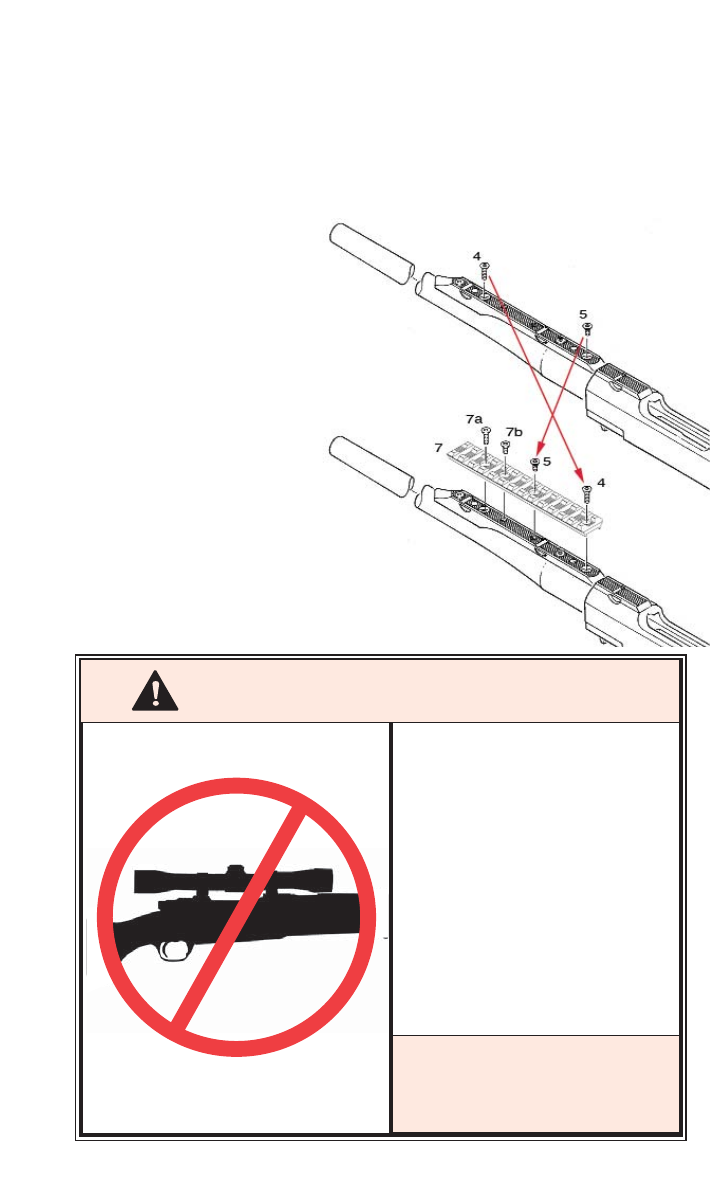 4

5

7a

7b

7

5

4