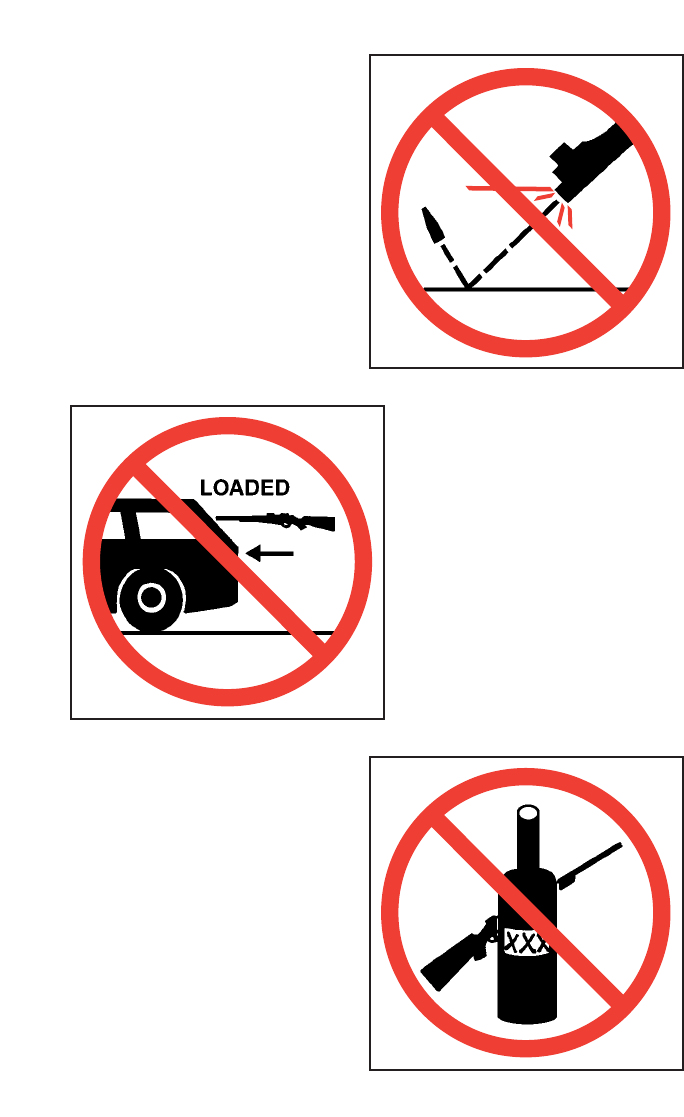 LOADED

XXX