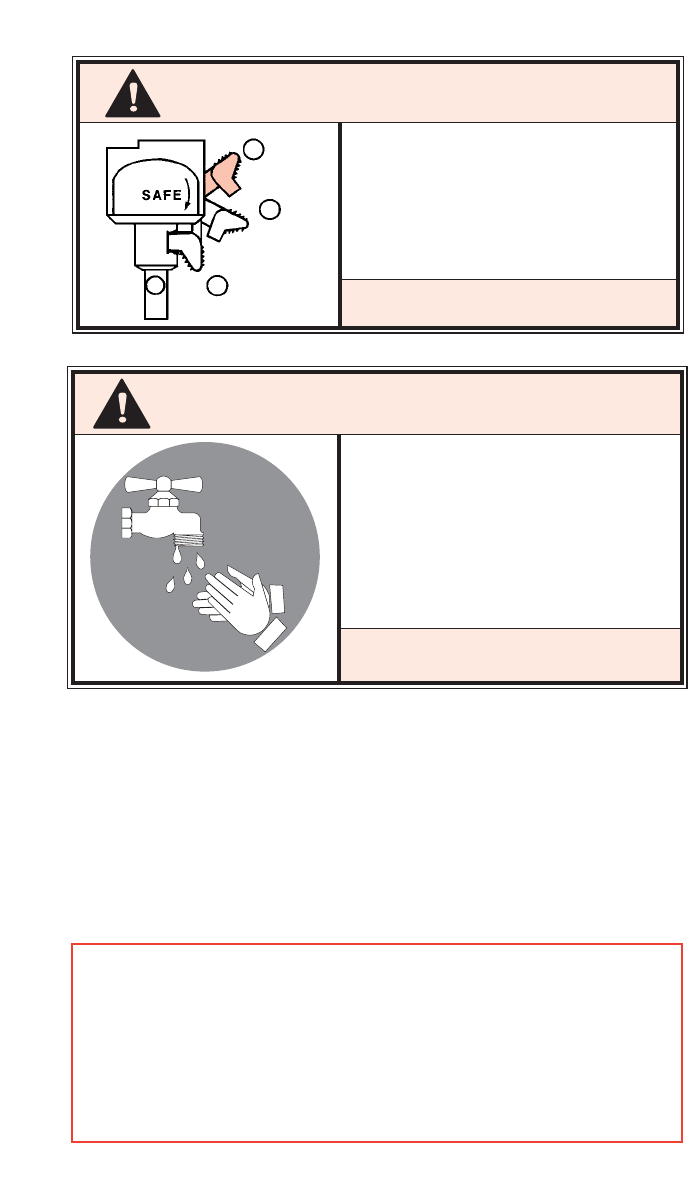 SAFE