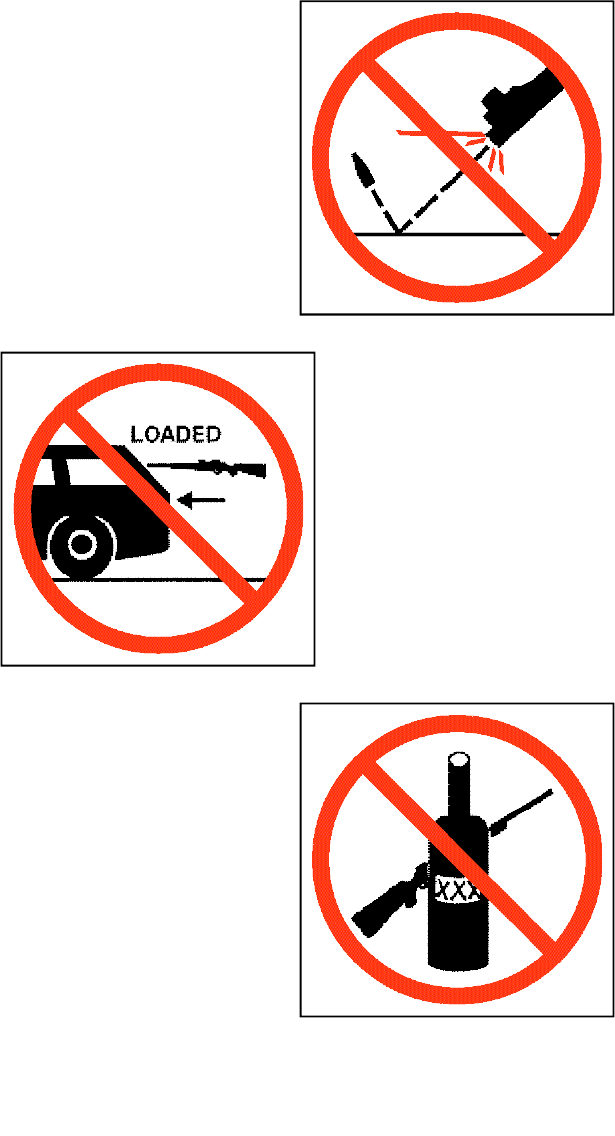 LOADED

XXX