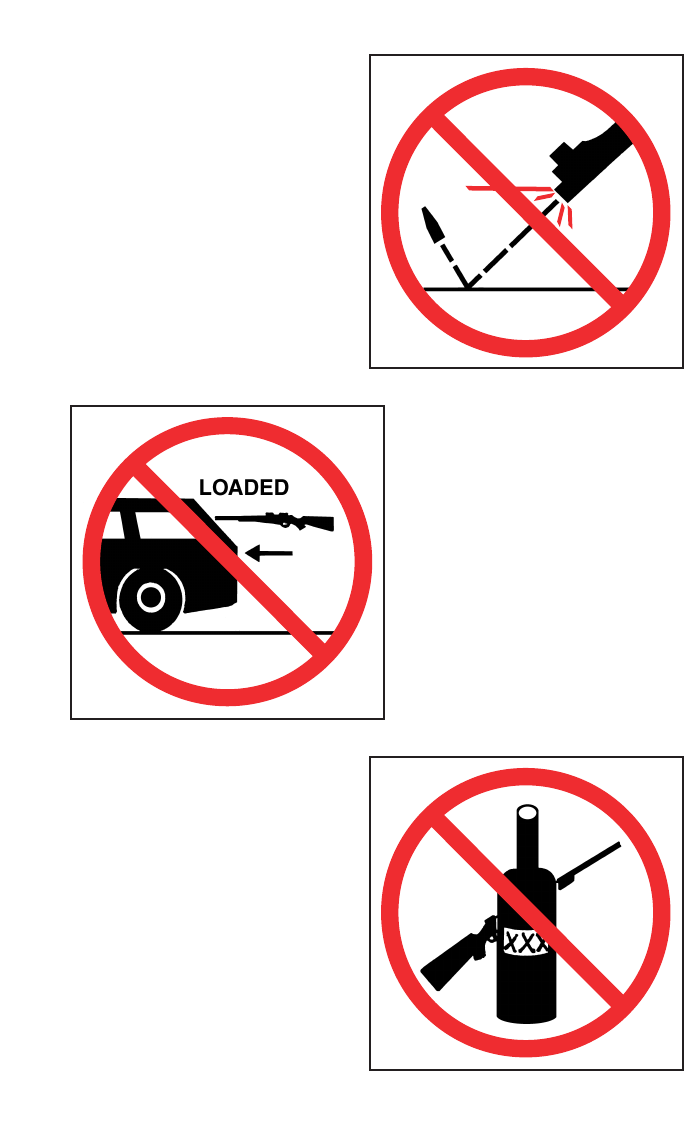 LOADED

XXX