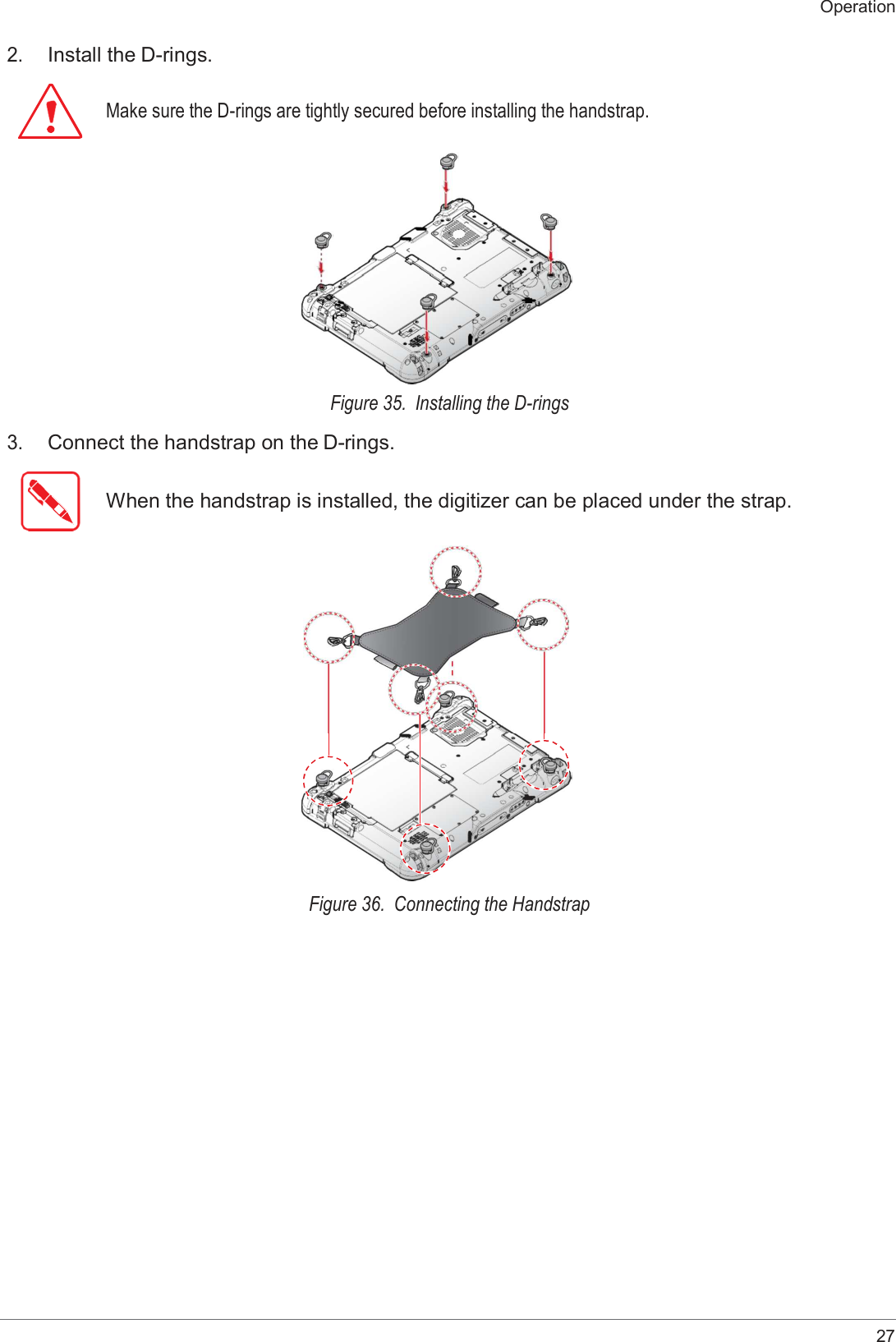 Operation

2. Install the D-rings.

Make sure the D-rings are tightly secured before installing the handstrap.

Figure 35. Installing the D-rings

3. Connect the handstrap on the D-rings.

When the handstrap is installed, the digitizer can be placed under the strap.

Figure 36. Connecting the Handstrap

27