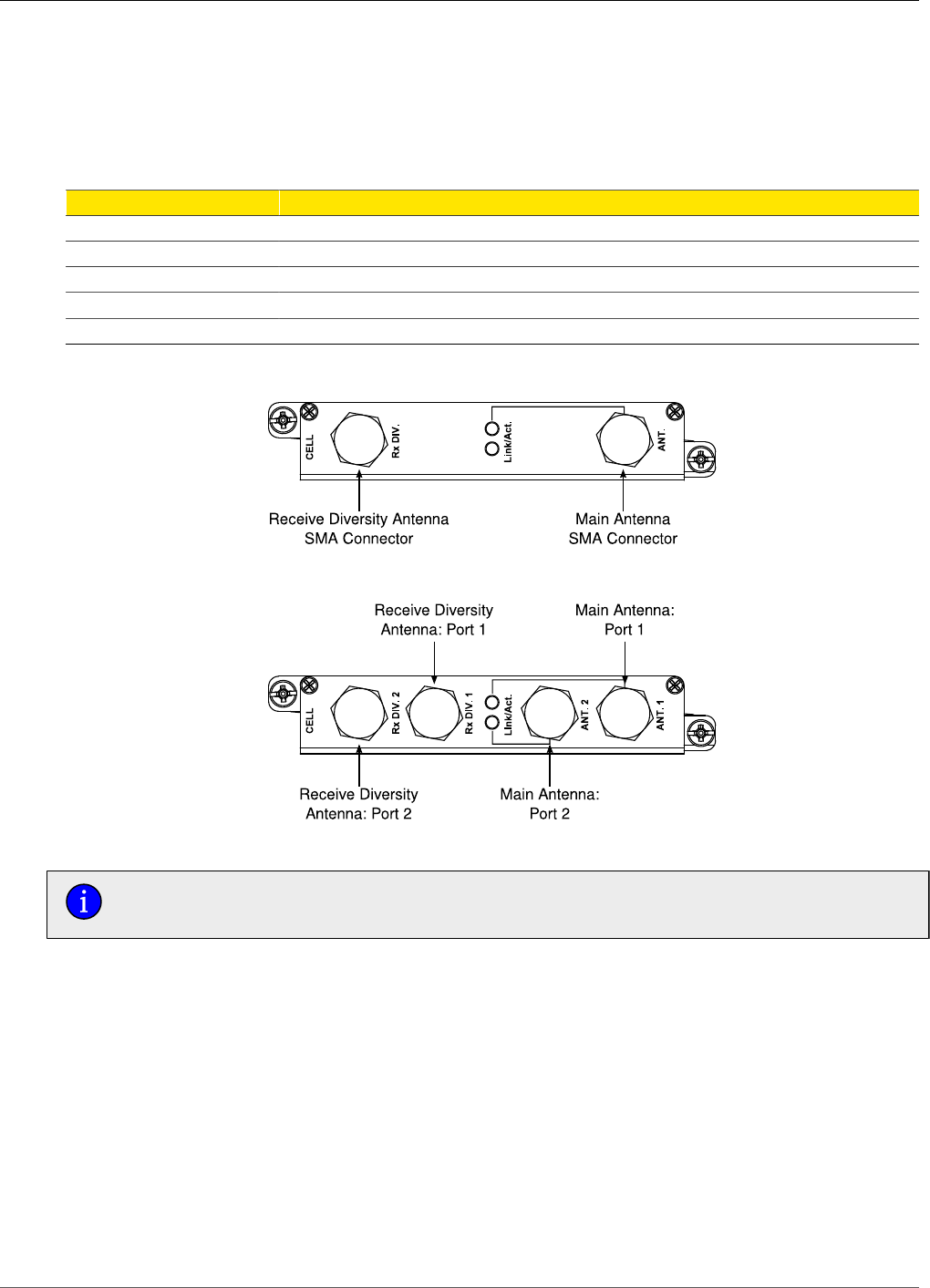 CELL

Rx DIV.

Link/Act.

ANT.

Receive Diversity Antenna SMA Connector

Main Antenna SMA Connector

Receive Diversity Antenna: Port 1

Main Antenna: Port 1

CELL

Rx DIV. 2

Rx DIV. 1

Link/Act.

ANT. 2

ANT. 1

Receive Diversity Antenna: Port 2

Main Antenna: Port 2