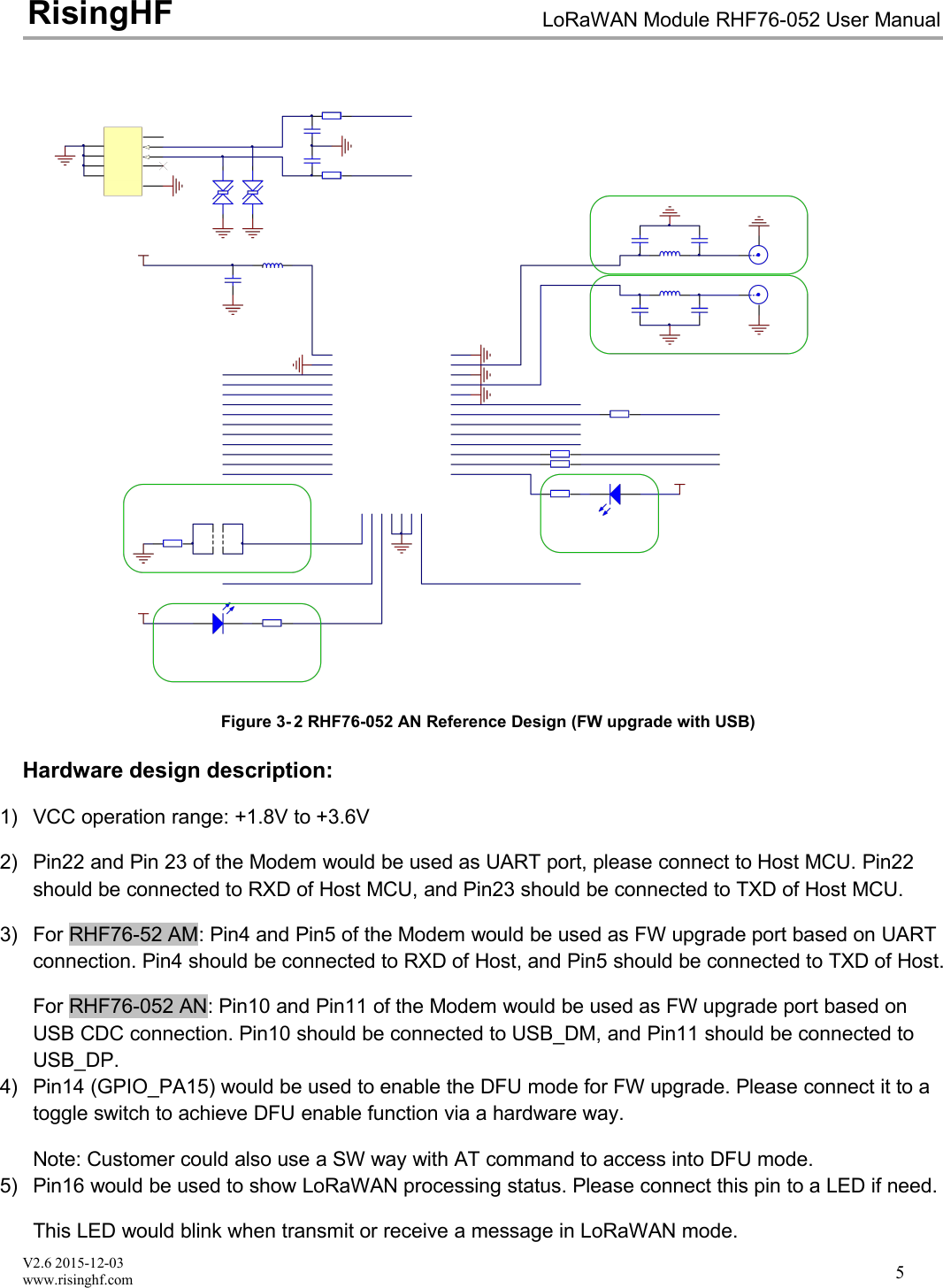 RisingHF

LoRaWAN Module RHF76-052 User Manual

Figure 3-2 RHF76-052 AN Reference Design (FW upgrade with USB)

Hardware design description:

1) VCC operation range: +1.8V to +3.6V

2) Pin22 and Pin 23 of the Modem would be used as UART port, please connect to Host MCU. Pin22 should be connected to RXD of Host MCU, and Pin23 should be connected to TXD of Host MCU.

3) For RHF76-52 AM: Pin4 and Pin5 of the Modem would be used as FW upgrade port based on UART connection. Pin4 should be connected to RXD of Host, and Pin5 should be connected to TXD of Host.

For RHF76-052 AN: Pin10 and Pin11 of the Modem would be used as FW upgrade port based on USB CDC connection. Pin10 should be connected to USB_DM, and Pin11 should be connected to USB_DP.

4) Pin14 (GPIO_PA15) would be used to enable the DFU mode for FW upgrade. Please connect it to a toggle switch to achieve DFU enable function via a hardware way.

Note: Customer could also use a SW way with AT command to access into DFU mode.

5) Pin16 would be used to show LoRaWAN processing status. Please connect this pin to a LED if need.

This LED would blink when transmit or receive a message in LoRaWAN mode.

V2.6 2015-12-03
www.risinghf.com

5