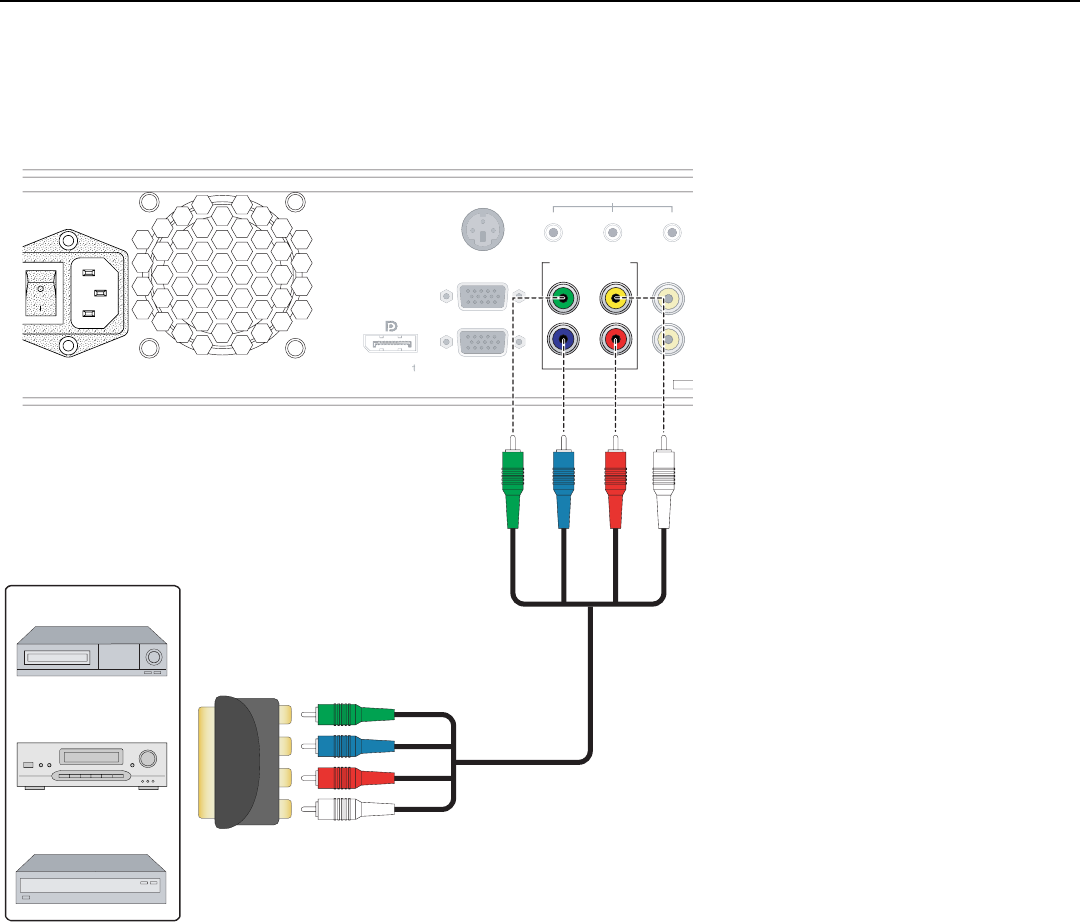 1