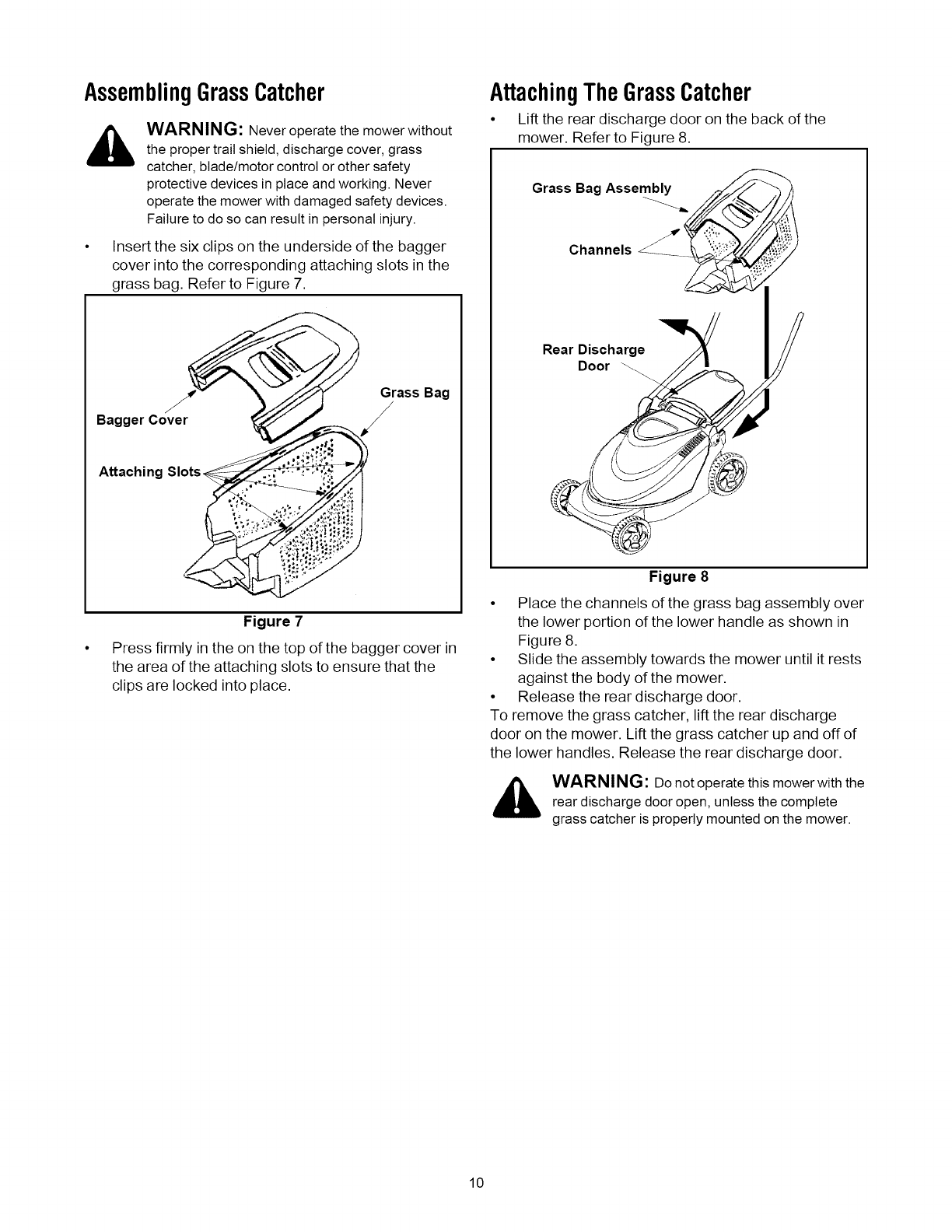 Assembling Grass Catcher

WARNING: Never operate the mower without the proper trail shield, discharge cover, grass catcher, blade/motor control or other safety protective devices in place and working. Never operate the mower with damaged safety devices. Failure to do so can result in personal injury.

• Insert the six clips on the underside of the bagger cover into the corresponding attaching slots in the grass bag. Refer to Figure 7.

Bagger Cover
Grass Bag
Attaching Slots

Figure 7

• Press firmly in the on the top of the bagger cover in the area of the attaching slots to ensure that the clips are locked into place.

Attaching The Grass Catcher

• Lift the rear discharge door on the back of the mower. Refer to Figure 8.

Grass Bag Assembly
Channels
Rear Discharge Door

Figure 8

• Place the channels of the grass bag assembly over the lower portion of the lower handle as shown in Figure 8.
• Slide the assembly towards the mower until it rests against the body of the mower.
• Release the rear discharge door.
To remove the grass catcher, lift the rear discharge door on the mower. Lift the grass catcher up and off of the lower handles. Release the rear discharge door.

WARNING: Do not operate this mower with the rear discharge door open, unless the complete grass catcher is properly mounted on the mower.

10