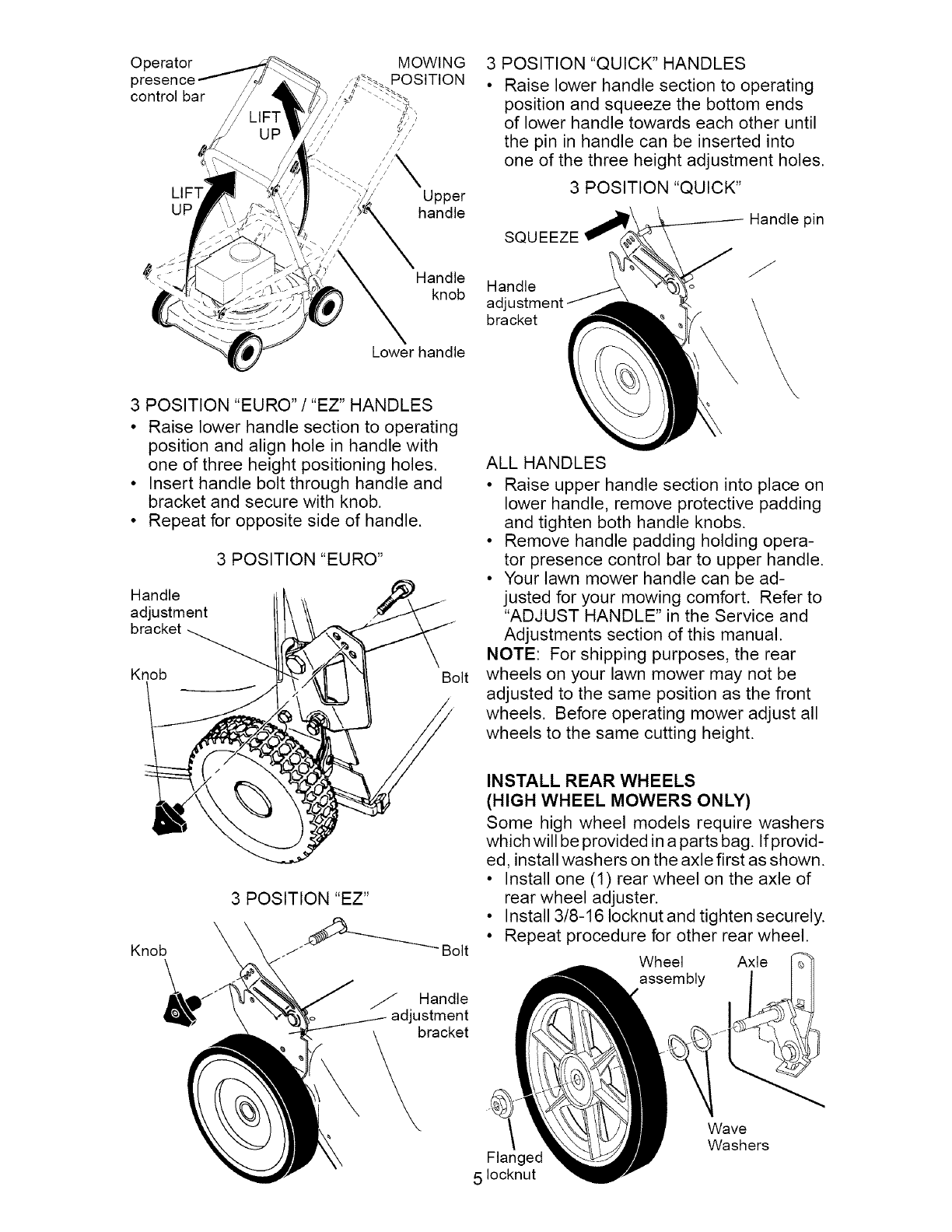 Operator presence control bar

MOWING POSITION

LIFT UP

LIFT UP

Upper handle

Handle knob

Lower handle

3 POSITION "EURO" / "EZ" HANDLES
• Raise lower handle section to operating position and align hole in handle with one of three height positioning holes.
• Insert handle bolt through handle and bracket and secure with knob.
• Repeat for opposite side of handle.

3 POSITION "EURO"

Handle adjustment bracket

Knob

Bolt

3 POSITION "EZ"

Knob

Bolt

Handle adjustment bracket

3 POSITION "QUICK" HANDLES
• Raise lower handle section to operating position and squeeze the bottom ends of lower handle towards each other until the pin in handle can be inserted into one of the three height adjustment holes.

3 POSITION "QUICK"

SQUEEZE

Handle pin

Handle adjustment bracket

ALL HANDLES
• Raise upper handle section into place on lower handle, remove protective padding and tighten both handle knobs.
• Remove handle padding holding operator presence control bar to upper handle.
• Your lawn mower handle can be adjusted for your mowing comfort. Refer to "ADJUST HANDLE" in the Service and Adjustments section of this manual.
NOTE: For shipping purposes, the rear wheels on your lawn mower may not be adjusted to the same position as the front wheels. Before operating mower adjust all wheels to the same cutting height.

INSTALL REAR WHEELS (HIGH WHEEL MOWERS ONLY)
Some high wheel models require washers which will be provided in a parts bag. If provided, install washers on the axle first as shown.
• Install one (1) rear wheel on the axle of rear wheel adjuster.
• Install 3/8-16 locknut and tighten securely.
• Repeat procedure for other rear wheel.

Wheel assembly

Axle

Wave Washers

Flanged locknut

5