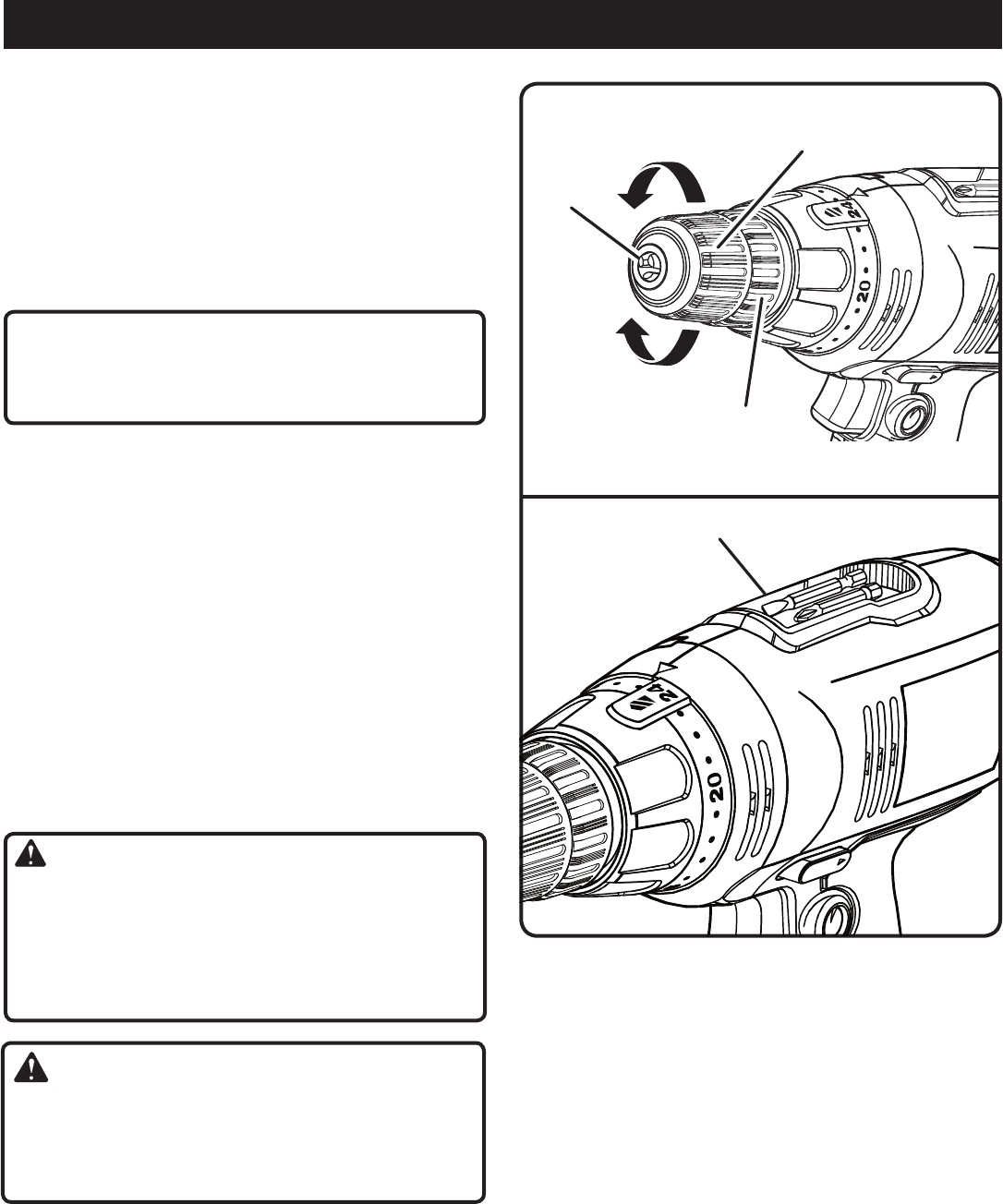 24

20

24

20