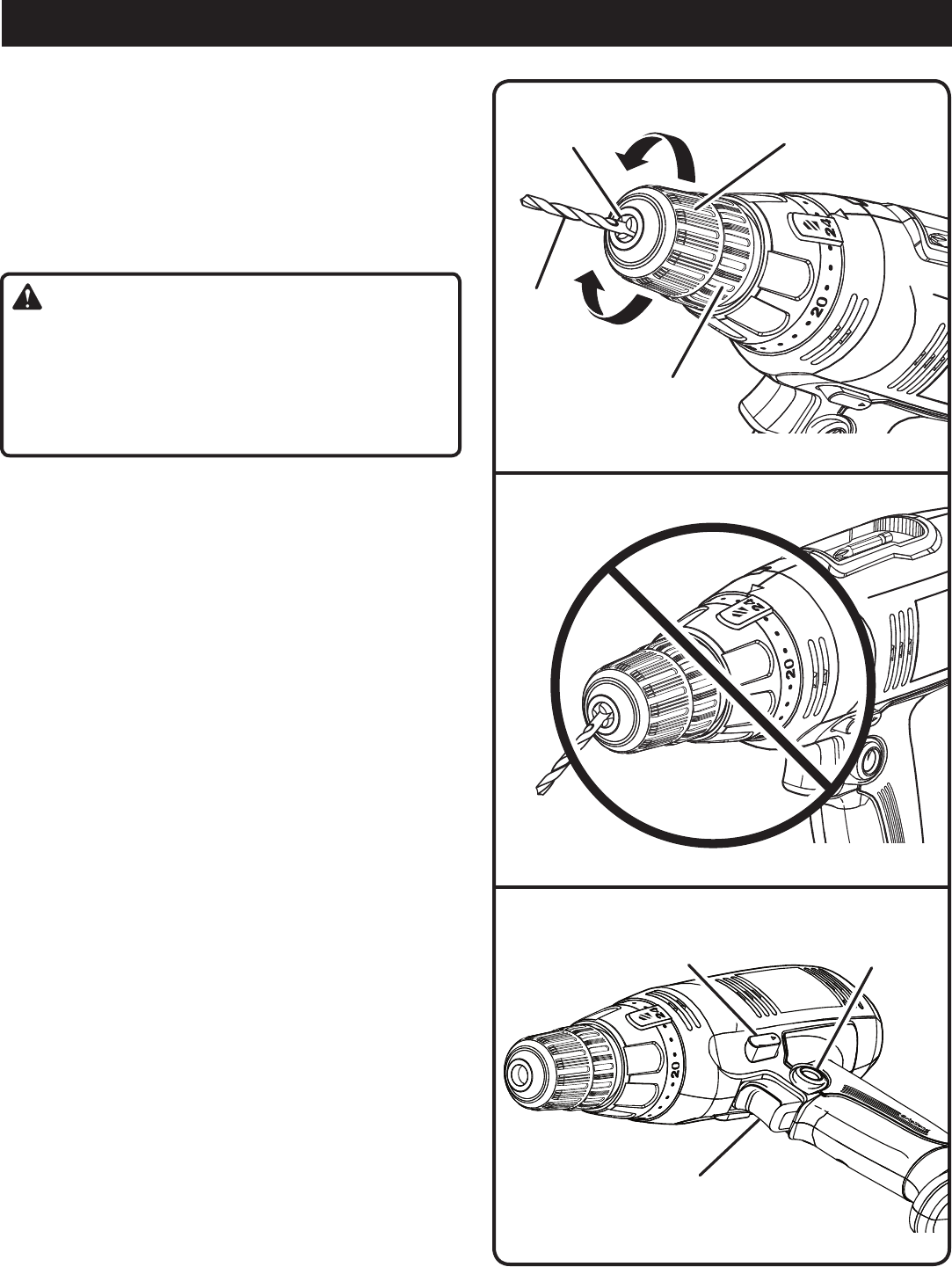 24

20

24

20

24

20