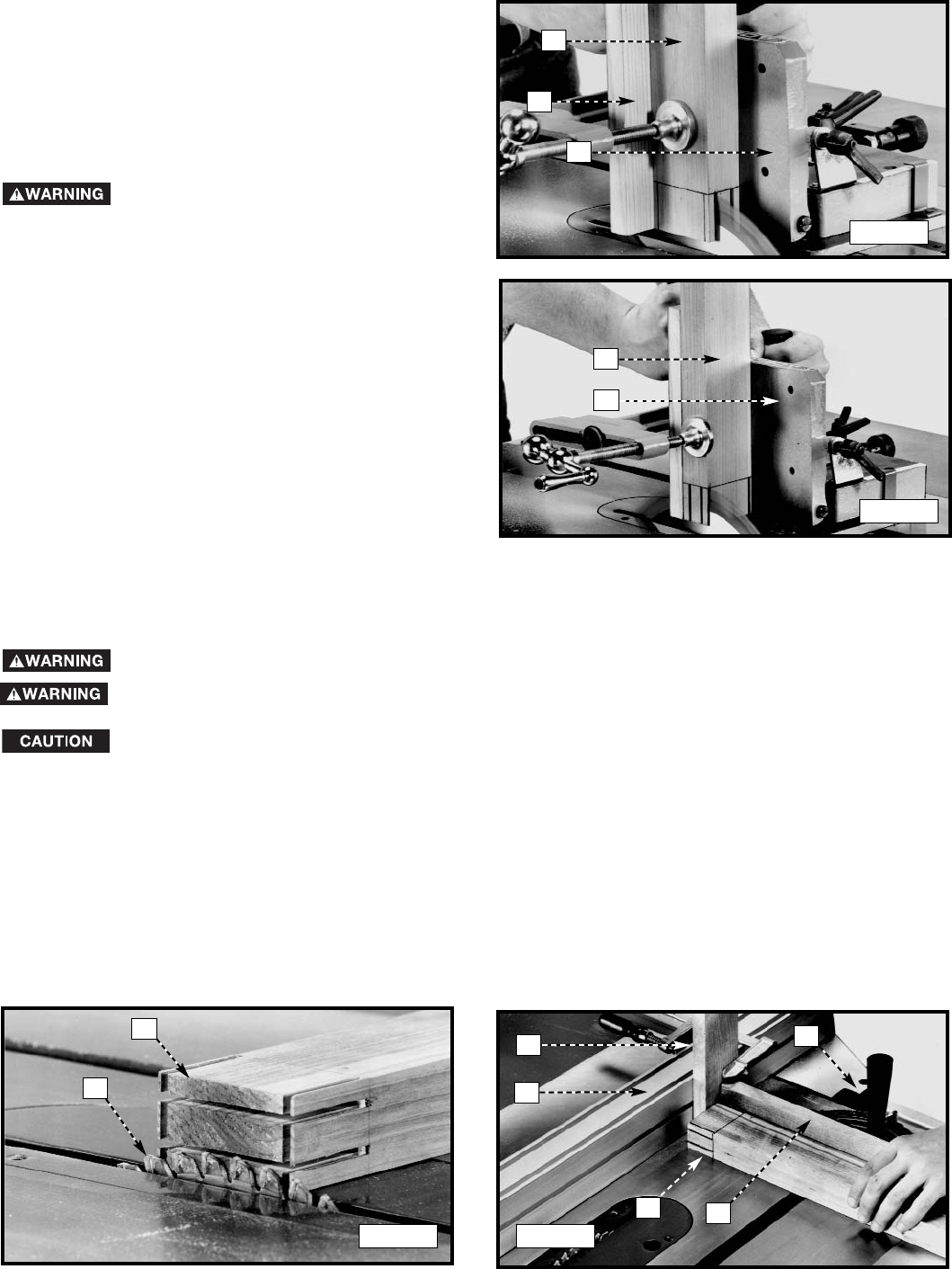 WARNING

WARNING

WARNING

CAUTION