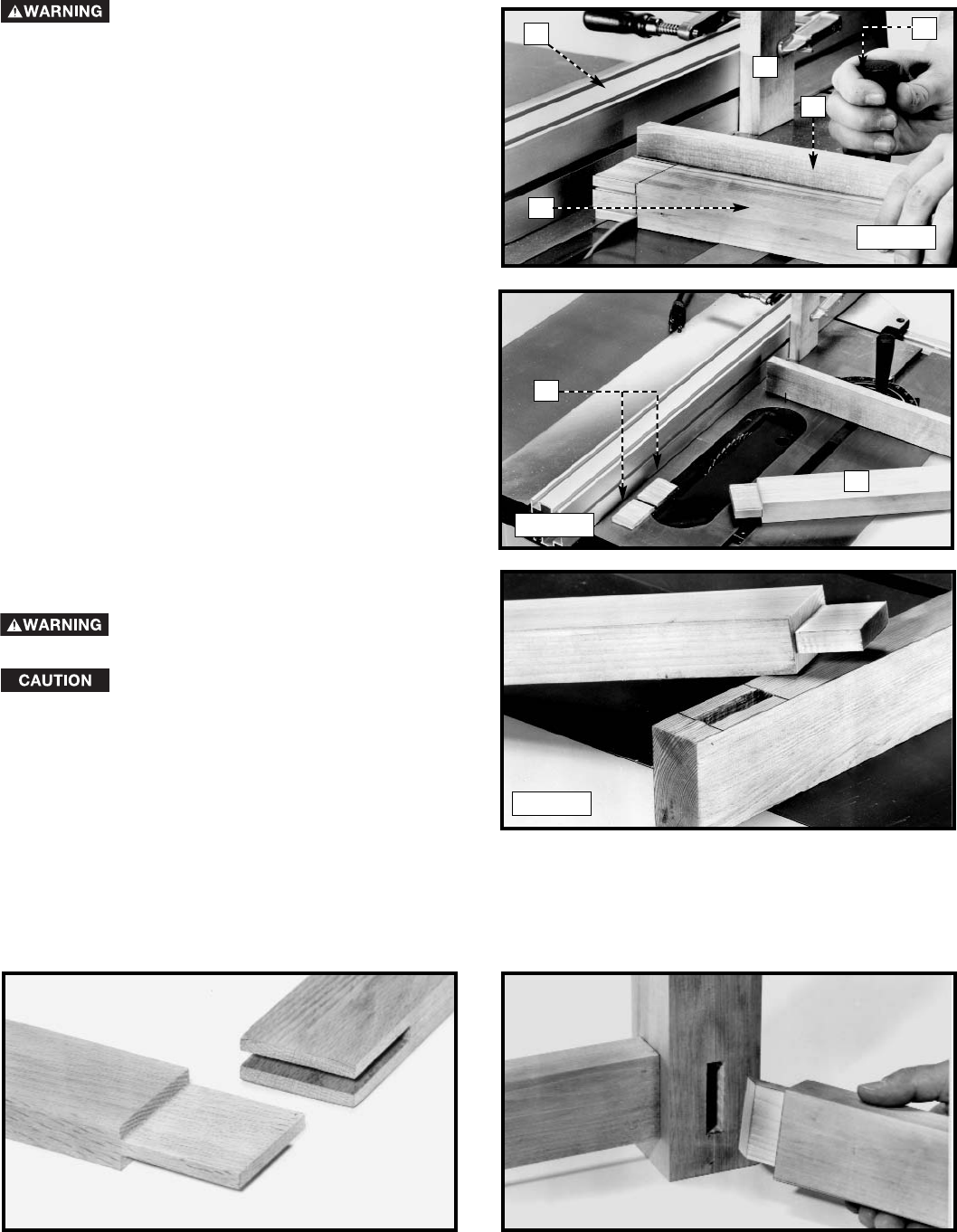 WARNING

WARNING

CAUTION