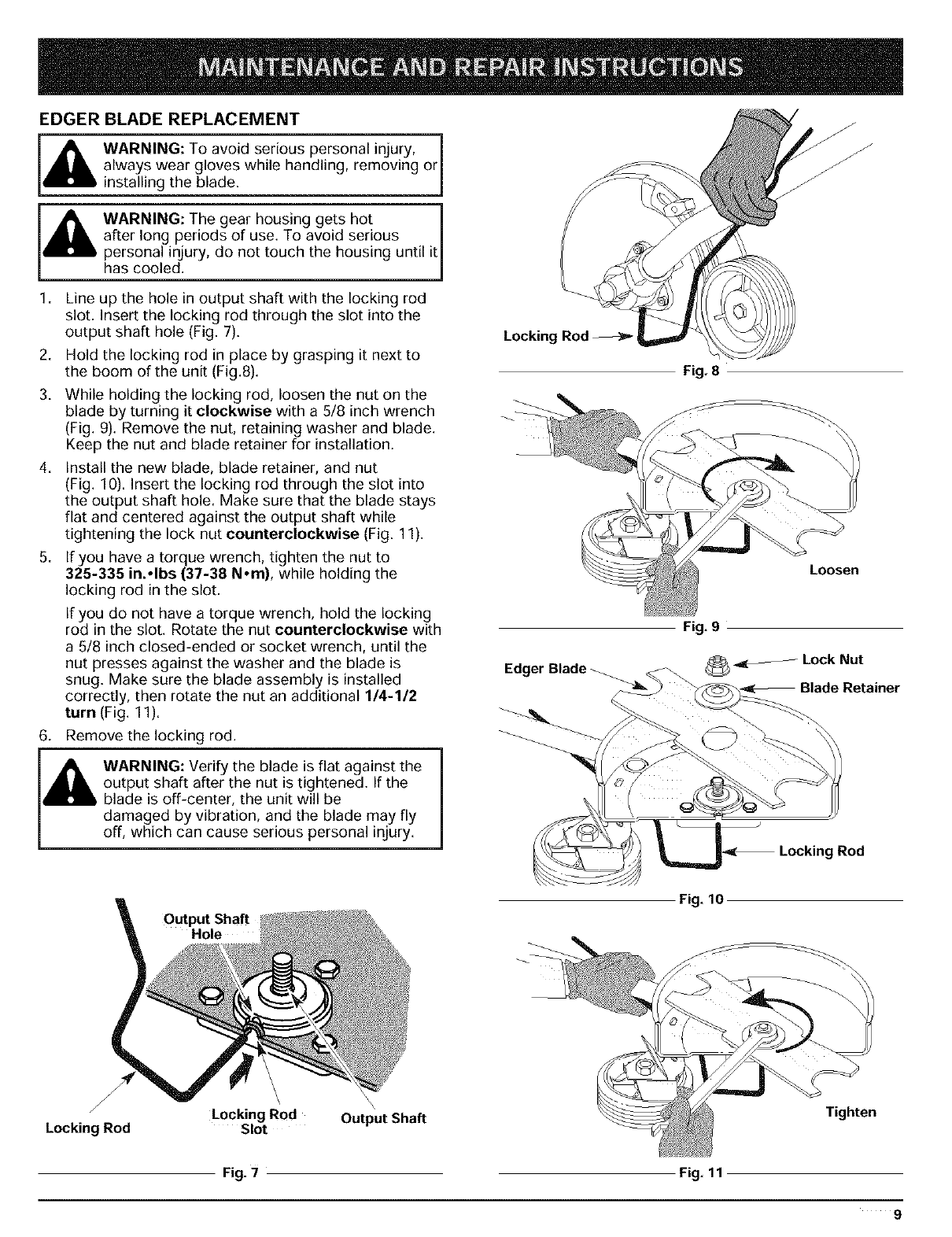 MAINTENANCE AND REPAIR INSTRUCTIONS

EDGER BLADE REPLACEMENT

WARNING: To avoid serious personal injury, always wear gloves while handling, removing or installing the blade.

WARNING: The gear housing gets hot after long periods of use. To avoid serious personal injury, do not touch the housing until it has cooled.

1. Line up the hole in output shaft with the locking rod slot. Insert the locking rod through the slot into the output shaft hole (Fig. 7).
2. Hold the locking rod in place by grasping it next to the boom of the unit (Fig.8).
3. While holding the locking rod, loosen the nut on the blade by turning it clockwise with a 5/8 inch wrench (Fig. 9). Remove the nut, retaining washer and blade. Keep the nut and blade retainer for installation.
4. Install the new blade, blade retainer, and nut (Fig. 10). Insert the locking rod through the slot into the output shaft hole. Make sure that the blade stays flat and centered against the output shaft while tightening the lock nut counterclockwise (Fig. 11).
5. If you have a torque wrench, tighten the nut to 325-335 in.•lbs (37-38 N•m), while holding the locking rod in the slot.

If you do not have a torque wrench, hold the locking rod in the slot. Rotate the nut counterclockwise with a 5/8 inch closed-ended or socket wrench, until the nut presses against the washer and the blade is snug. Make sure the blade assembly is installed correctly, then rotate the nut an additional 1/4-1/2 turn (Fig. 11).
6. Remove the locking rod.

WARNING: Verify the blade is flat against the output shaft after the nut is tightened. If the blade is off-center, the unit will be damaged by vibration, and the blade may fly off, which can cause serious personal injury.

Output Shaft Hole
Locking Rod
Locking Rod Slot
Output Shaft
Fig. 7

Locking Rod
Fig. 8

Loosen
Fig. 9

Edger Blade
Lock Nut
Blade Retainer
Locking Rod
Fig. 10

Tighten
Fig. 11

9