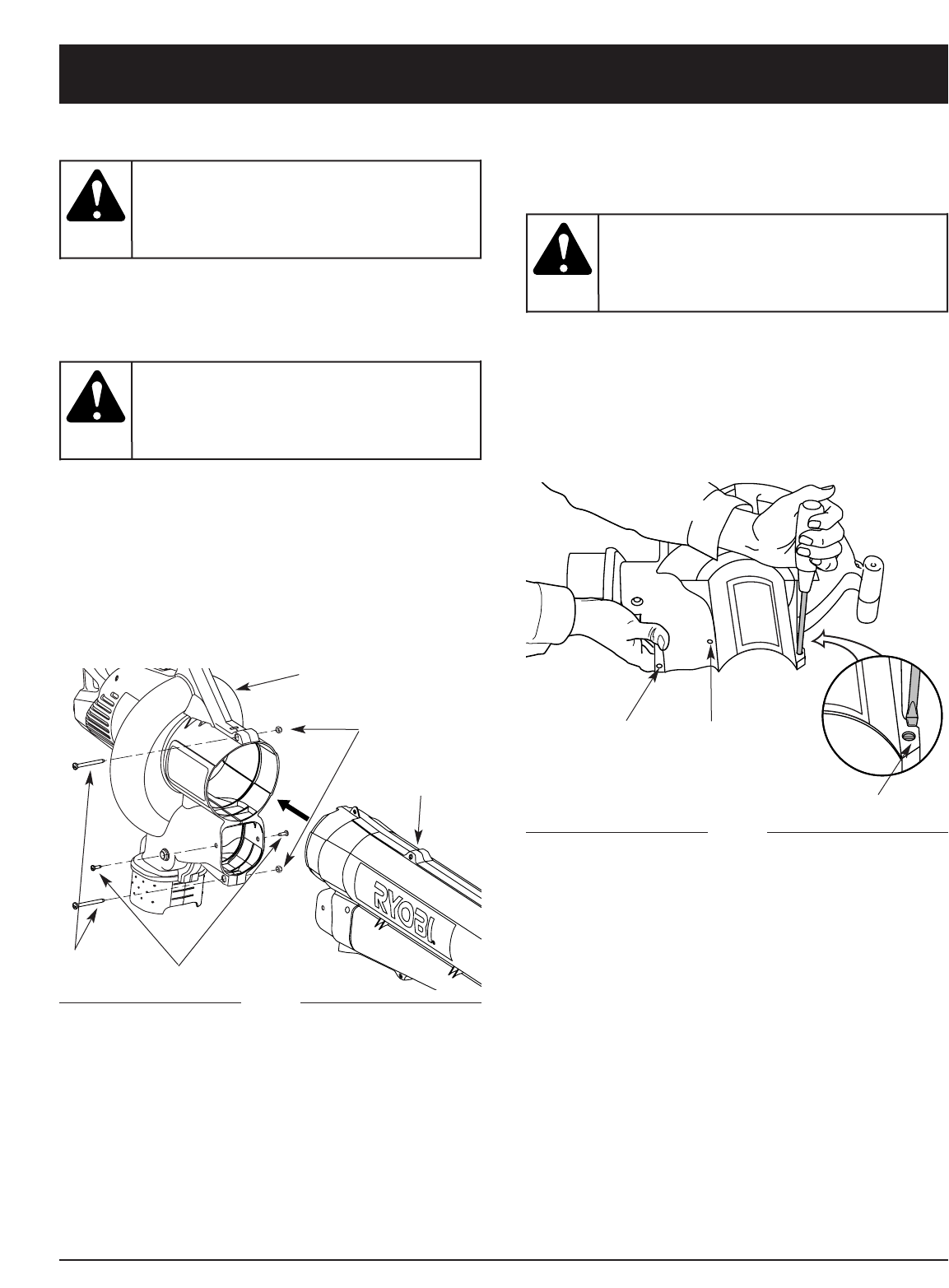 RYOBI