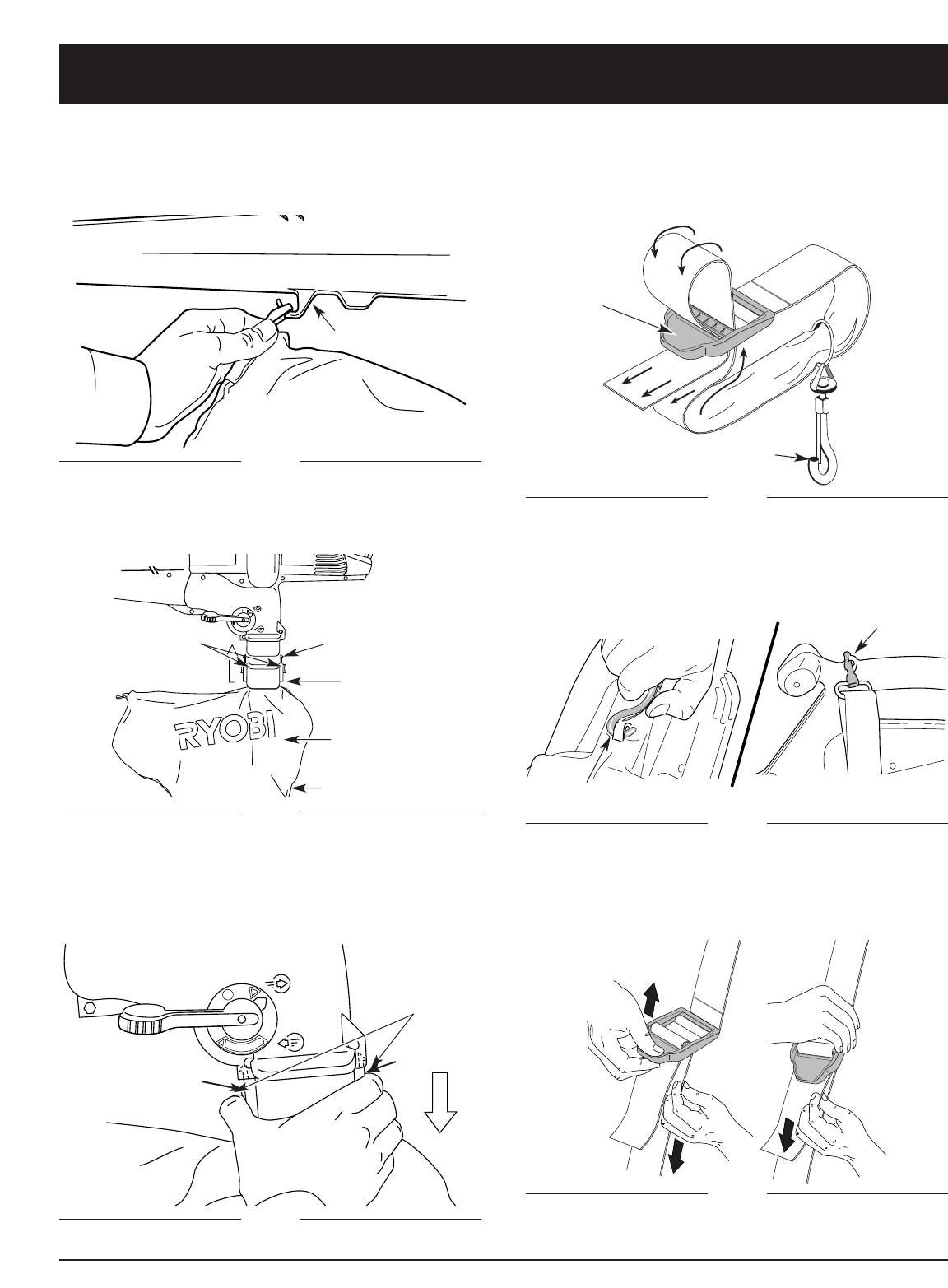 RYOBI