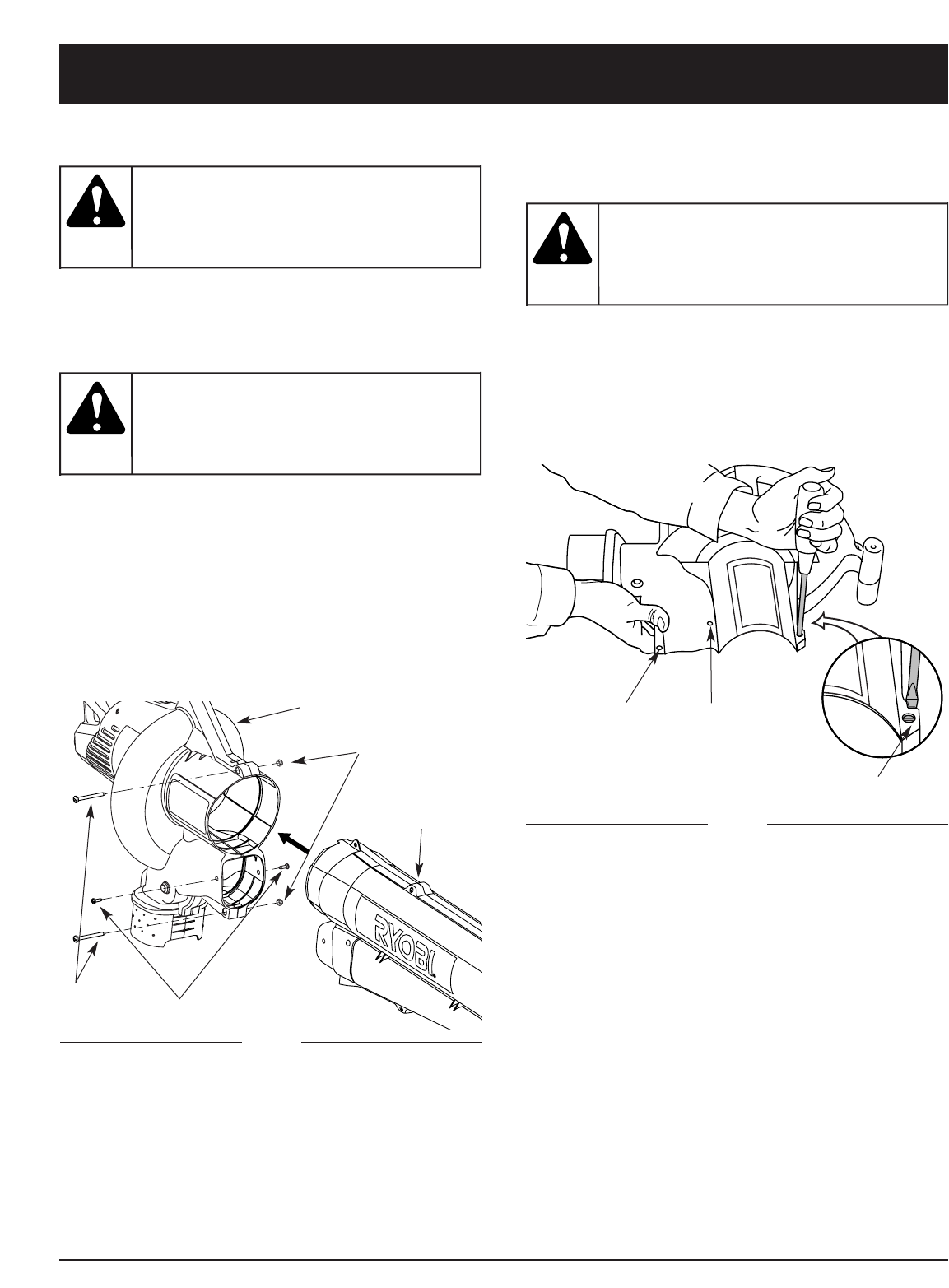 RYOBI