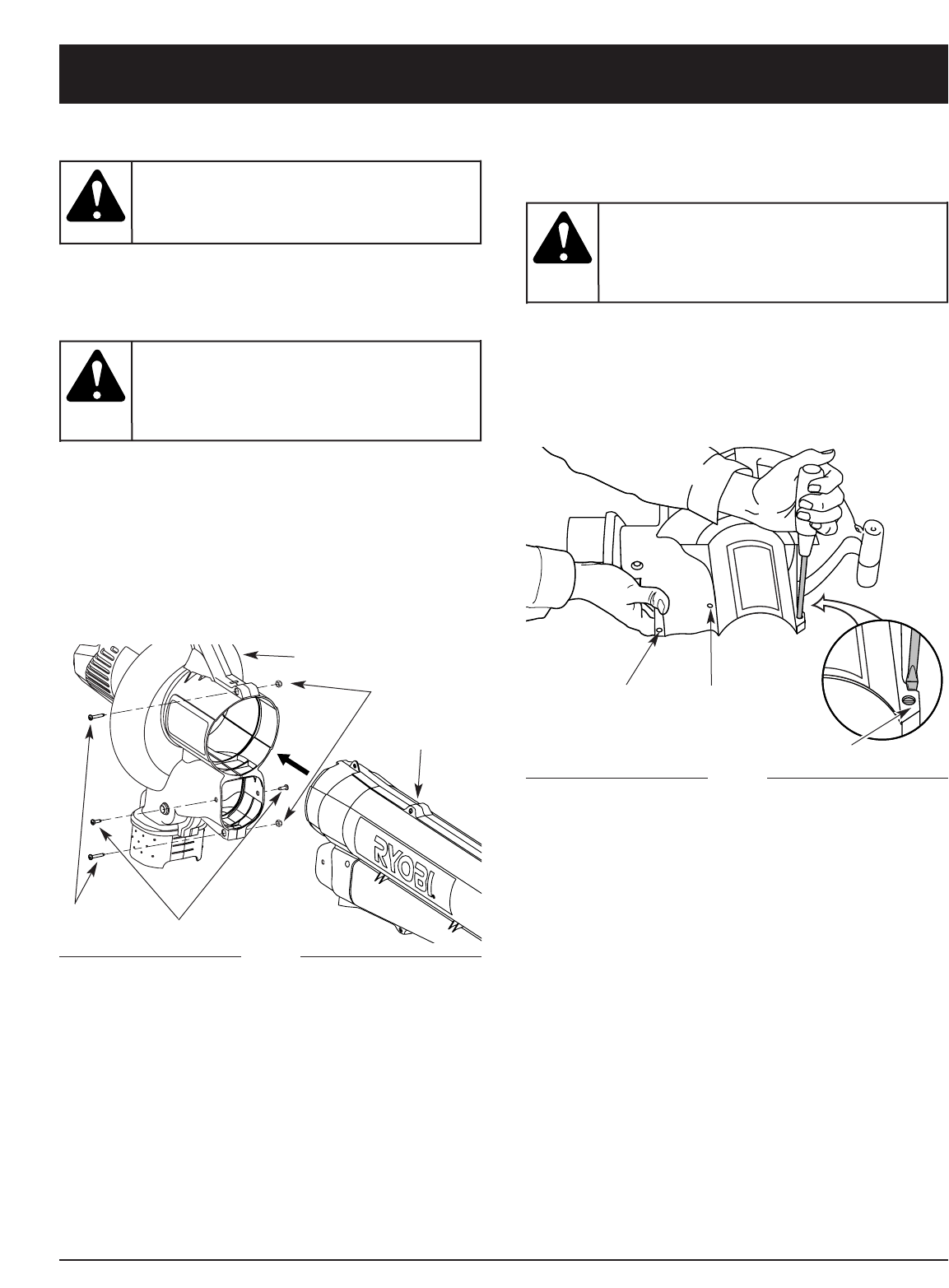 RYOBI