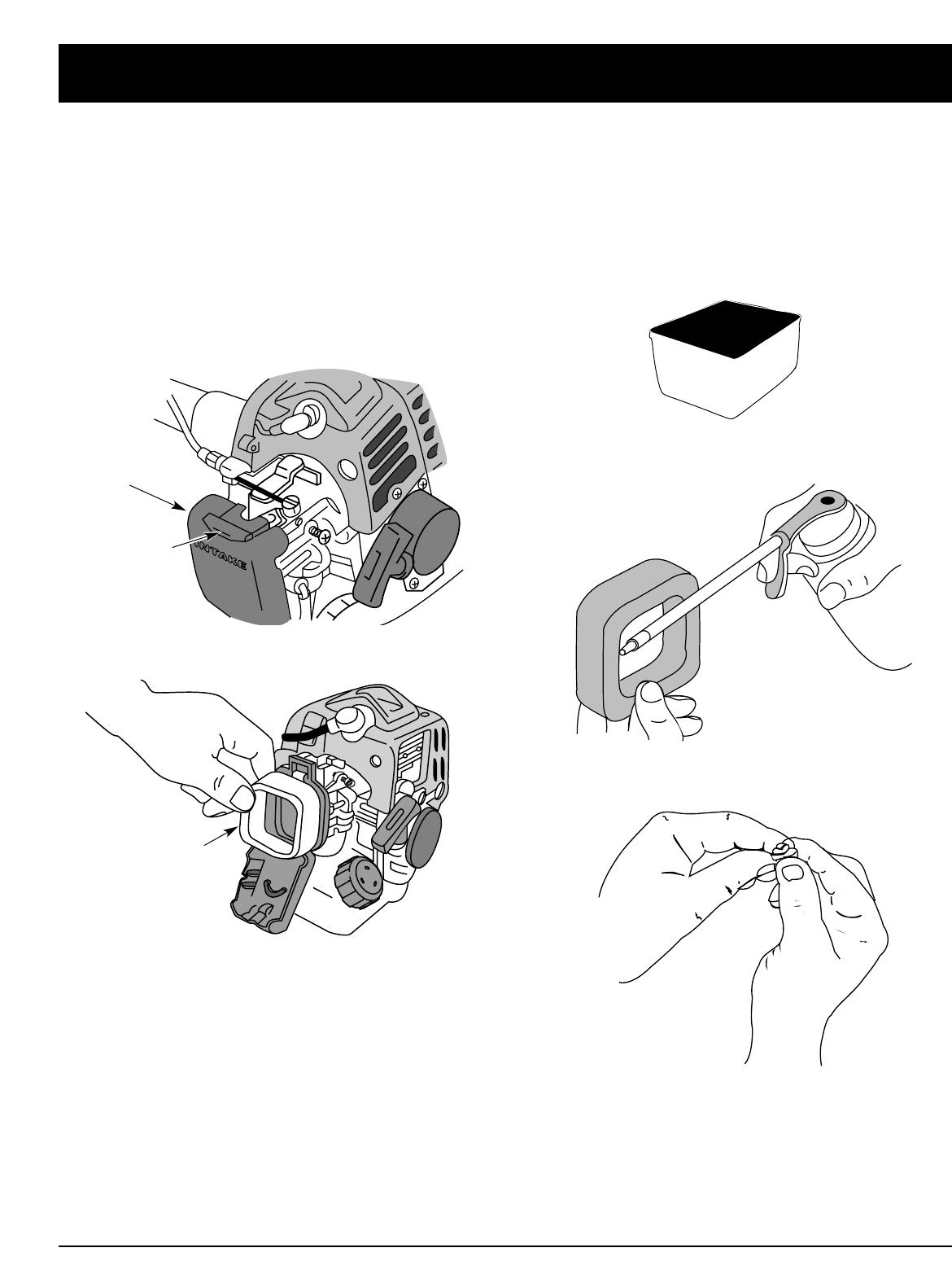 INTAKE