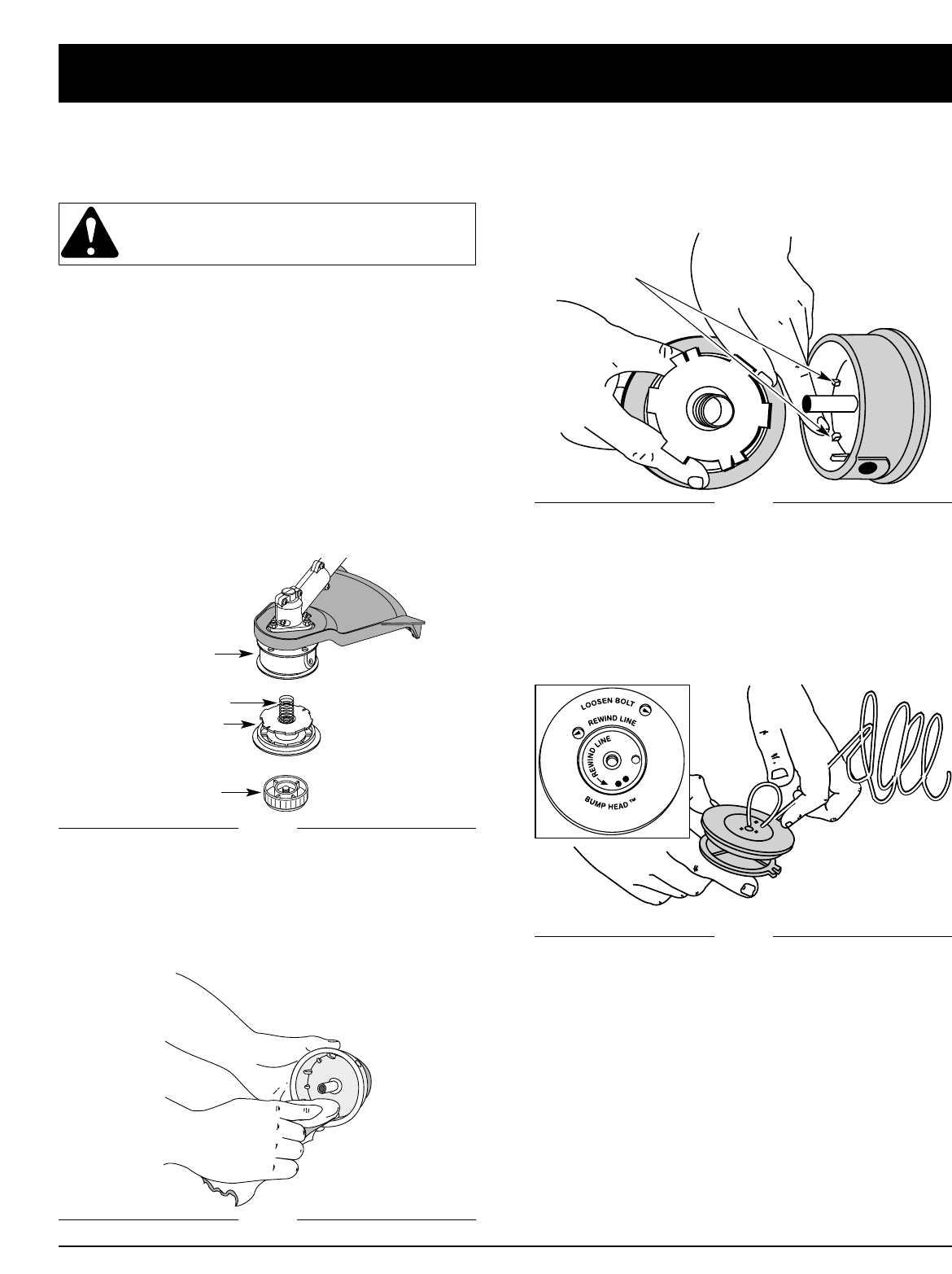 LOOSEN BOLT

REWIND LINE

REWIND LINE

BUMP HEAD ™