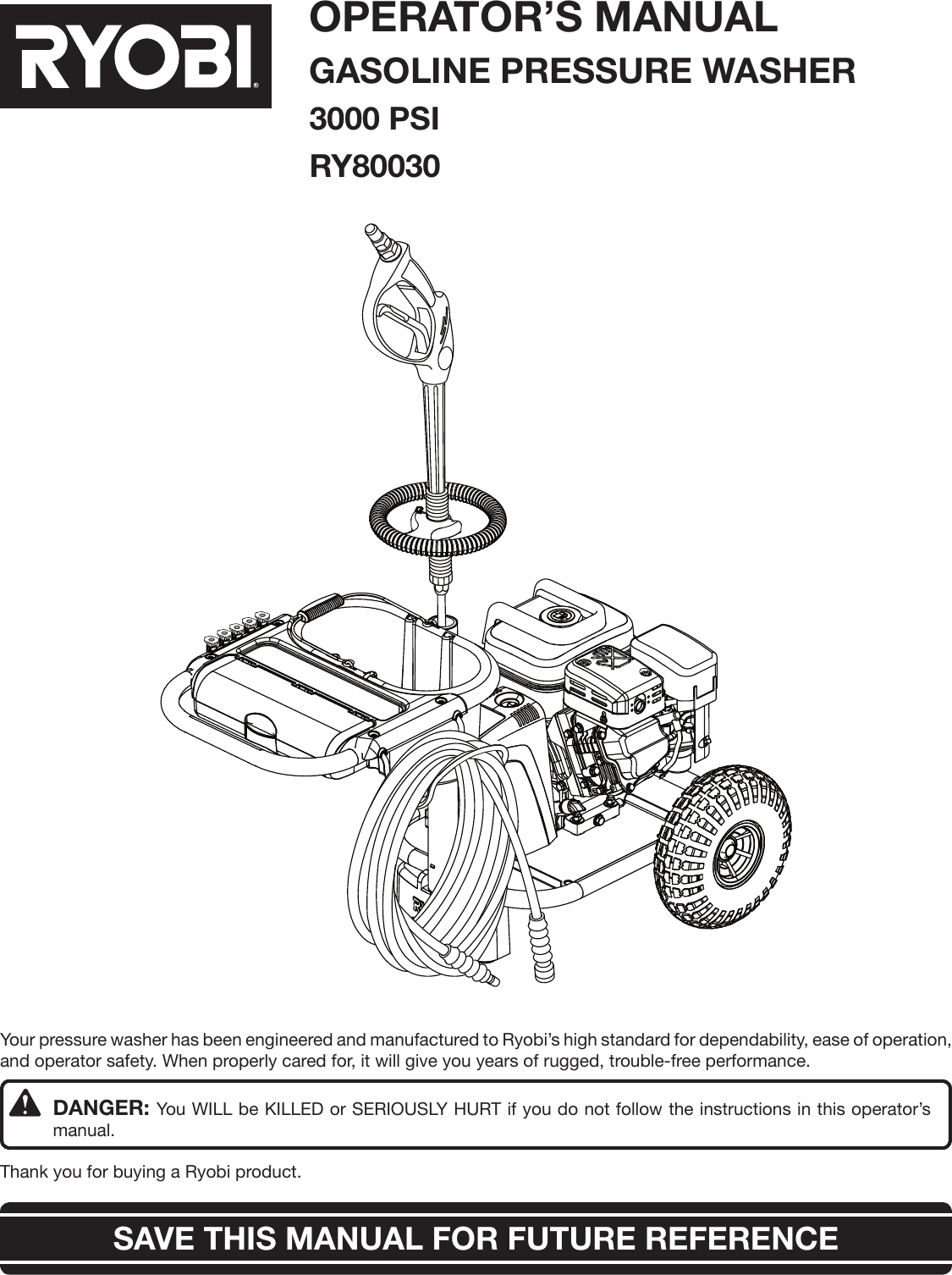 RYOBI®

OPERATOR'S MANUAL

GASOLINE PRESSURE WASHER

3000 PSI

RY80030

Your pressure washer has been engineered and manufactured to Ryobi's high standard for dependability, ease of operation, and operator safety. When properly cared for, it will give you years of rugged, trouble-free performance.

DANGER: You WILL be KILLED or SERIOUSLY HURT if you do not follow the instructions in this operator's manual.

Thank you for buying a Ryobi product.

SAVE THIS MANUAL FOR FUTURE REFERENCE