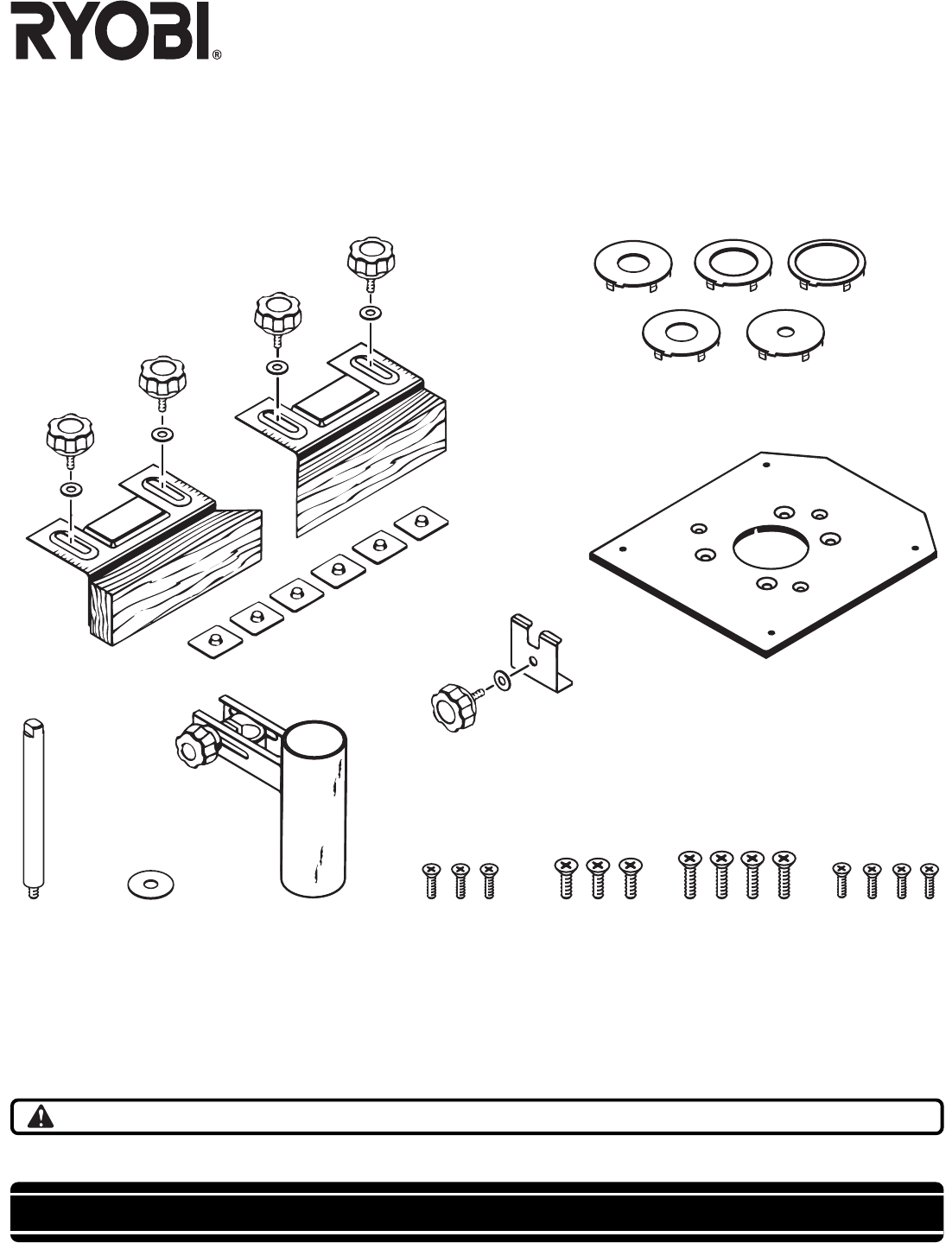 RYOBI®