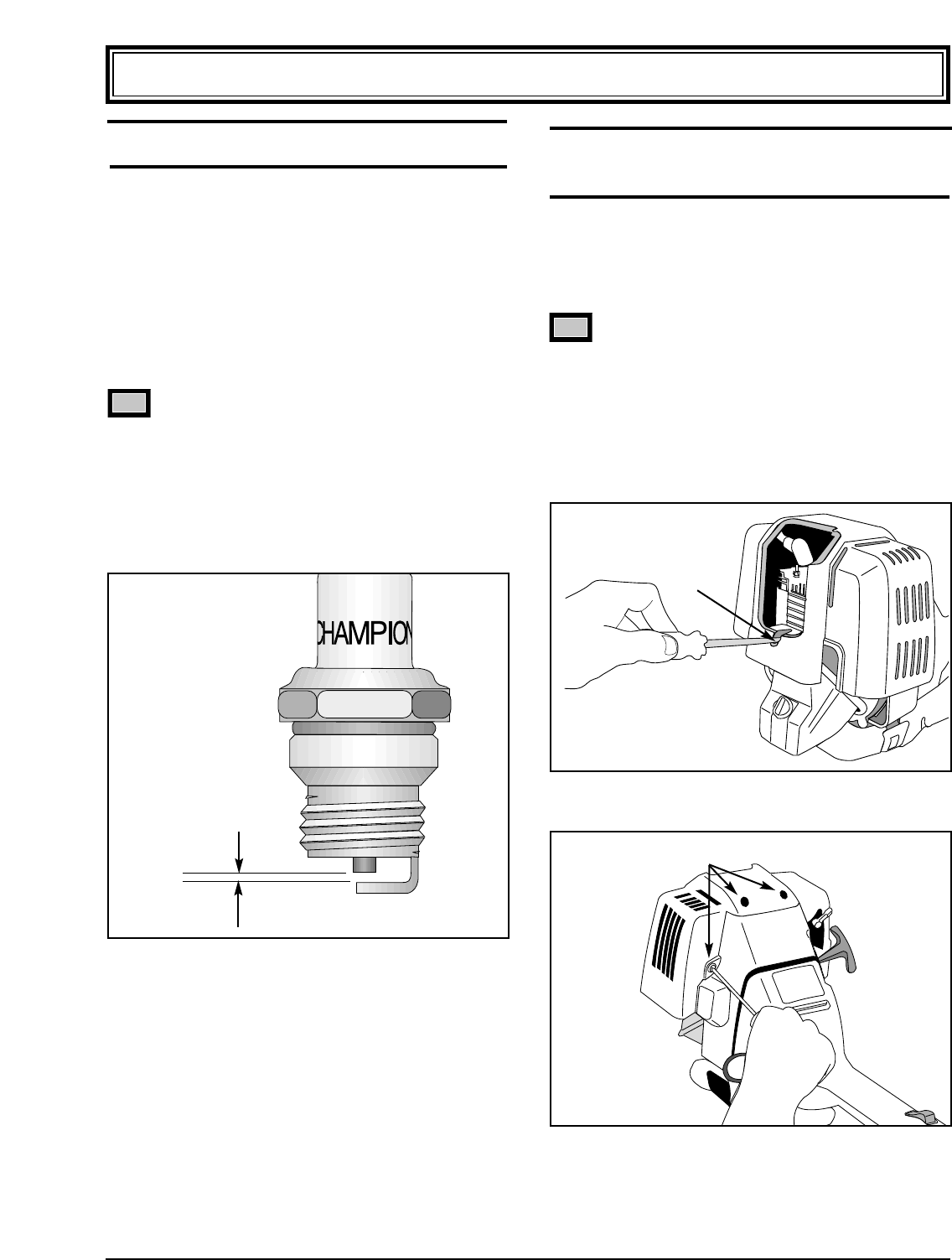 CHAMPION