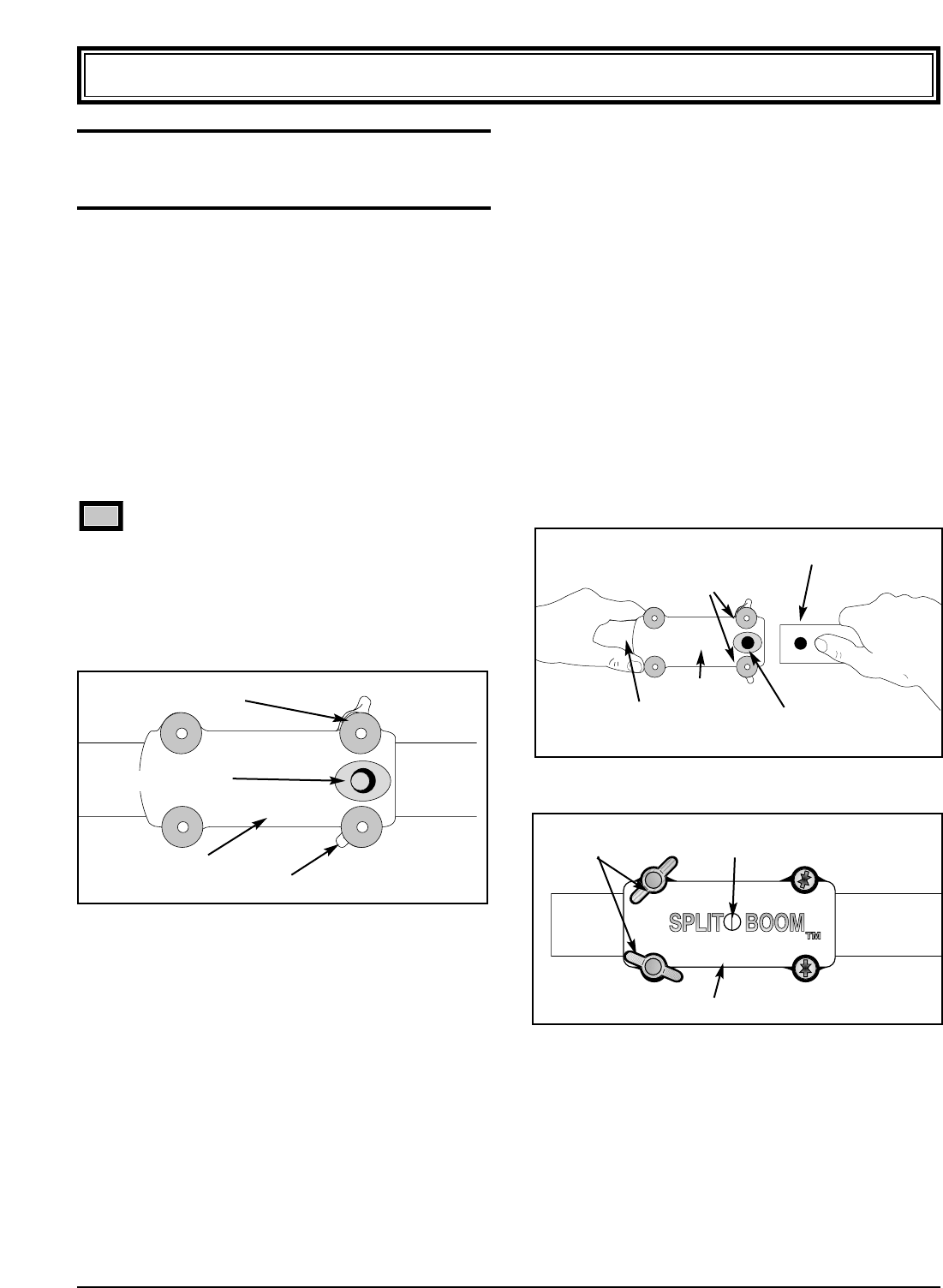 SPLIT BOOM TM