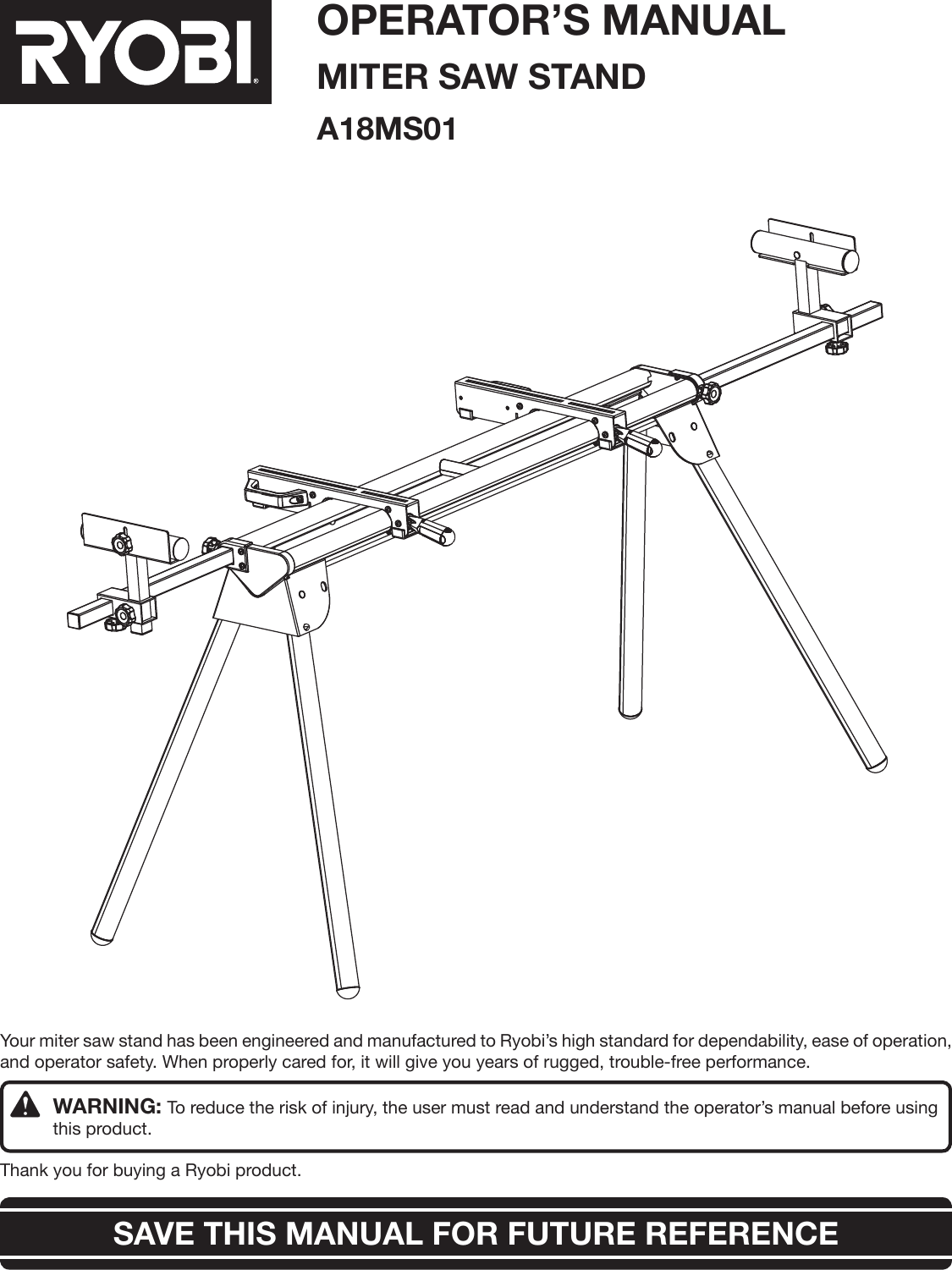 RYOBI®

OPERATOR'S MANUAL

MITER SAW STAND

A18MS01

Your miter saw stand has been engineered and manufactured to Ryobi's high standard for dependability, ease of operation, and operator safety. When properly cared for, it will give you years of rugged, trouble-free performance.

WARNING: To reduce the risk of injury, the user must read and understand the operator's manual before using this product.

Thank you for buying a Ryobi product.

SAVE THIS MANUAL FOR FUTURE REFERENCE