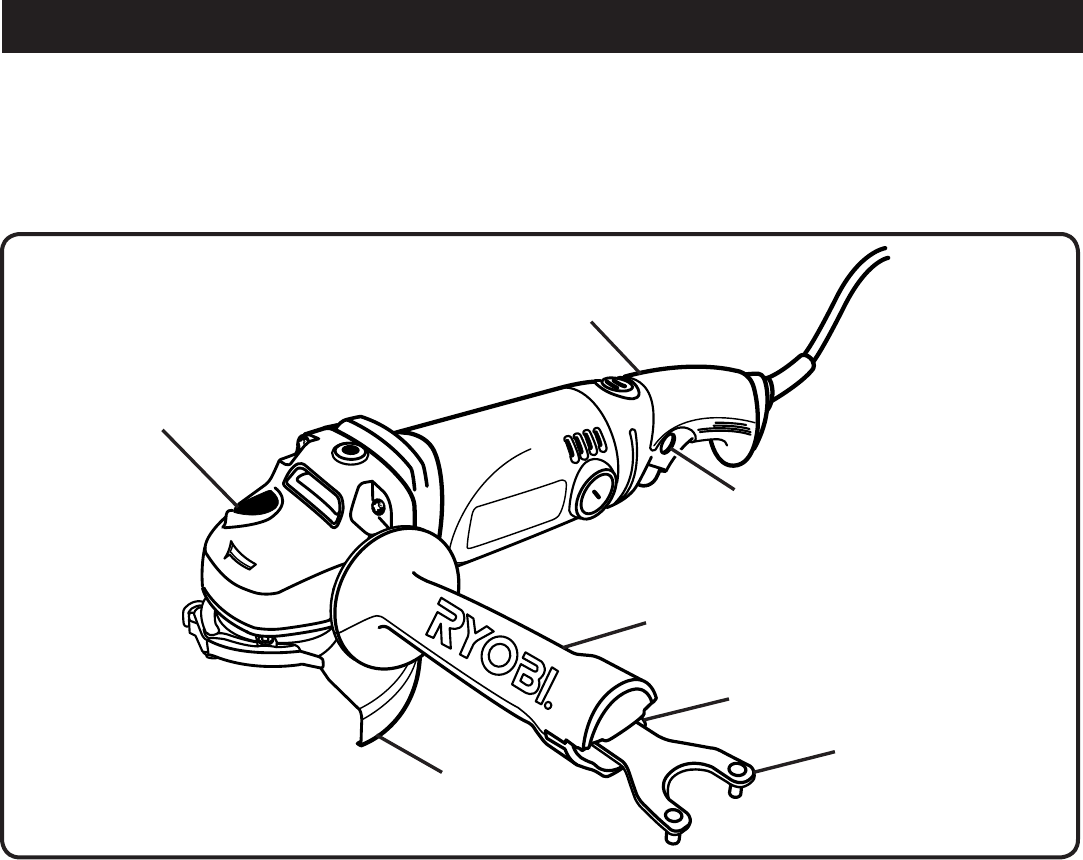 RYOBI.