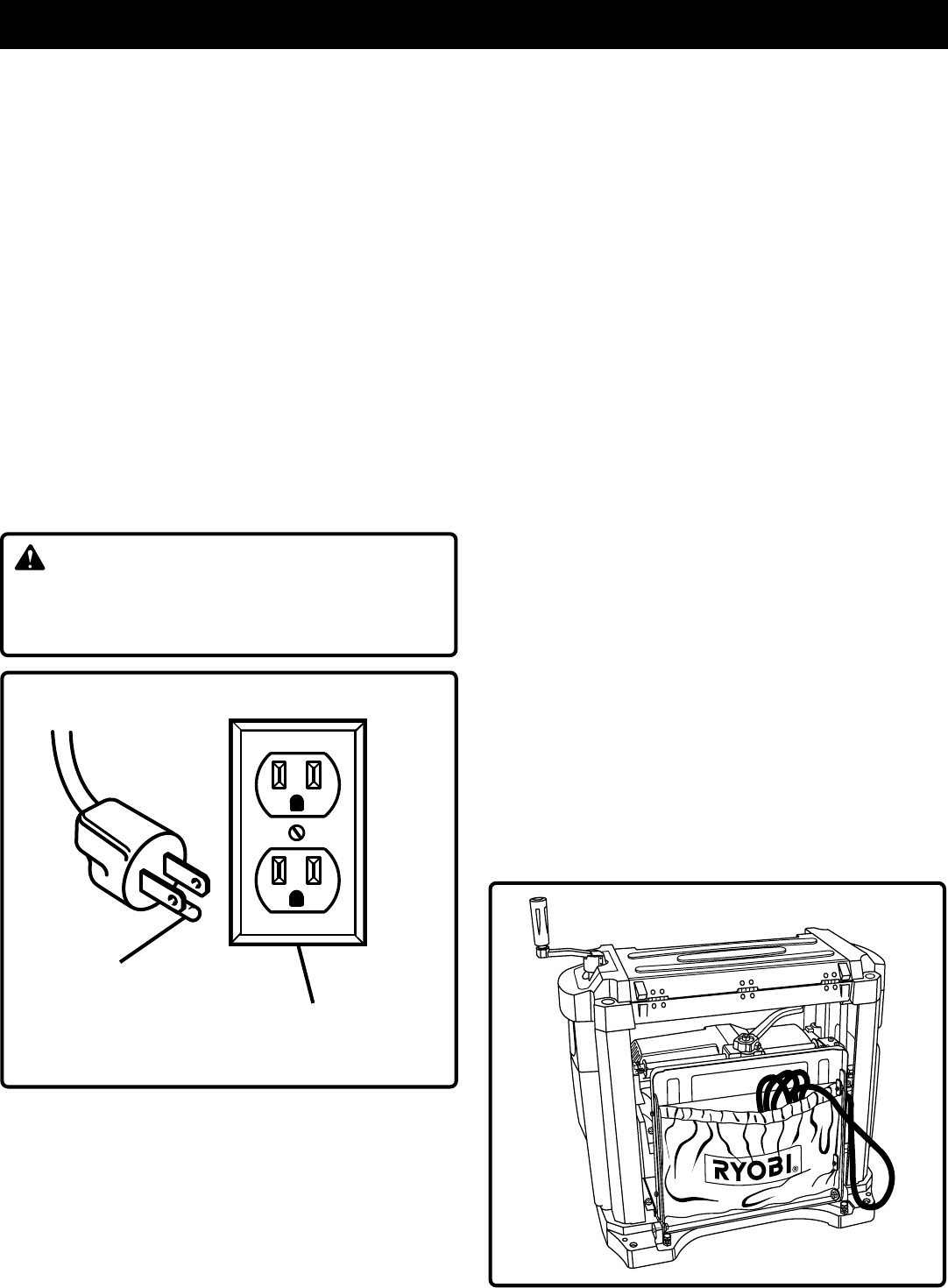 RYOBI®