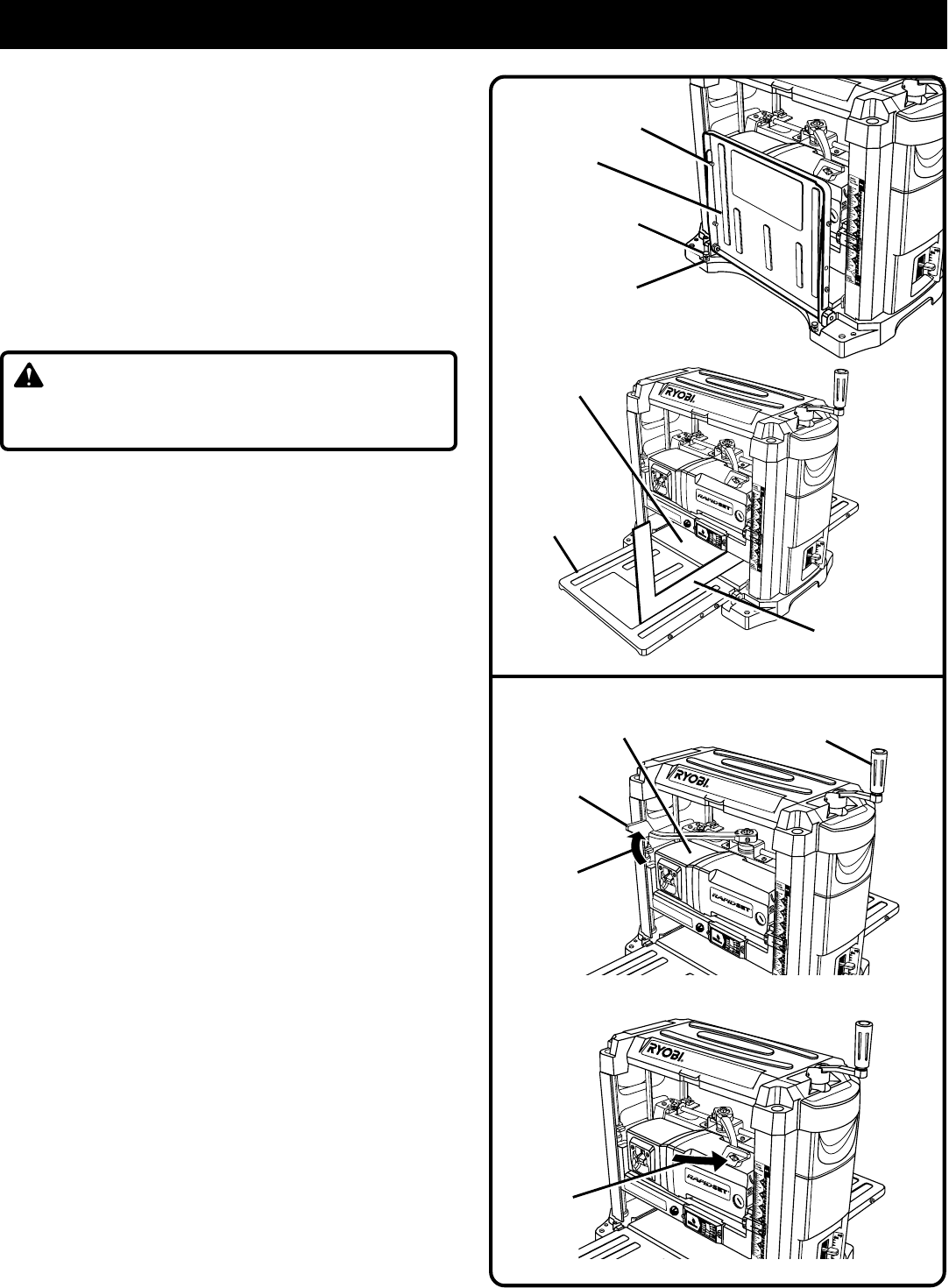 RYOBI

RAPIDSET

RYOBI

RAPIDSET

RYOBI

RAPIDSET