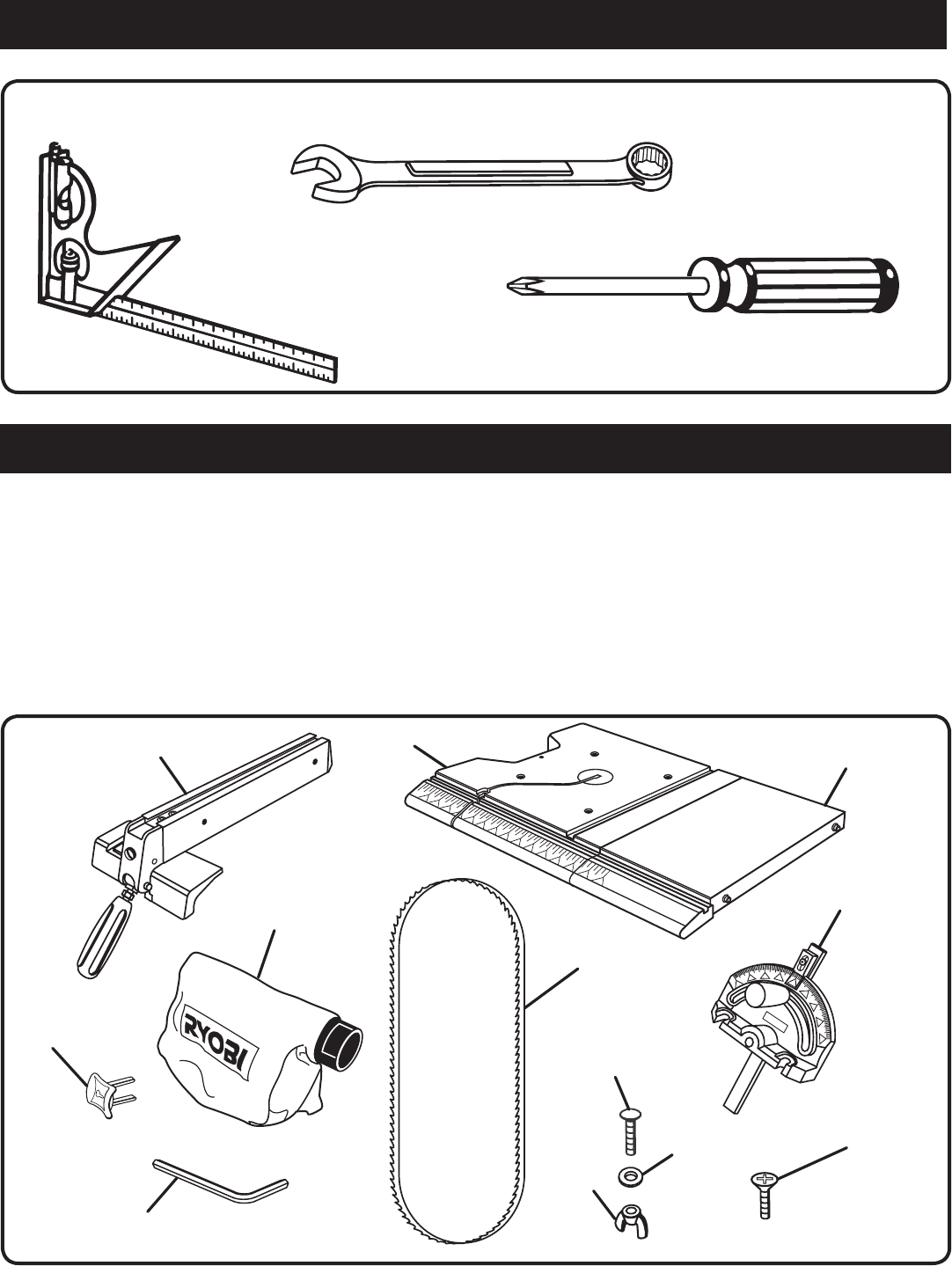 RYOBI