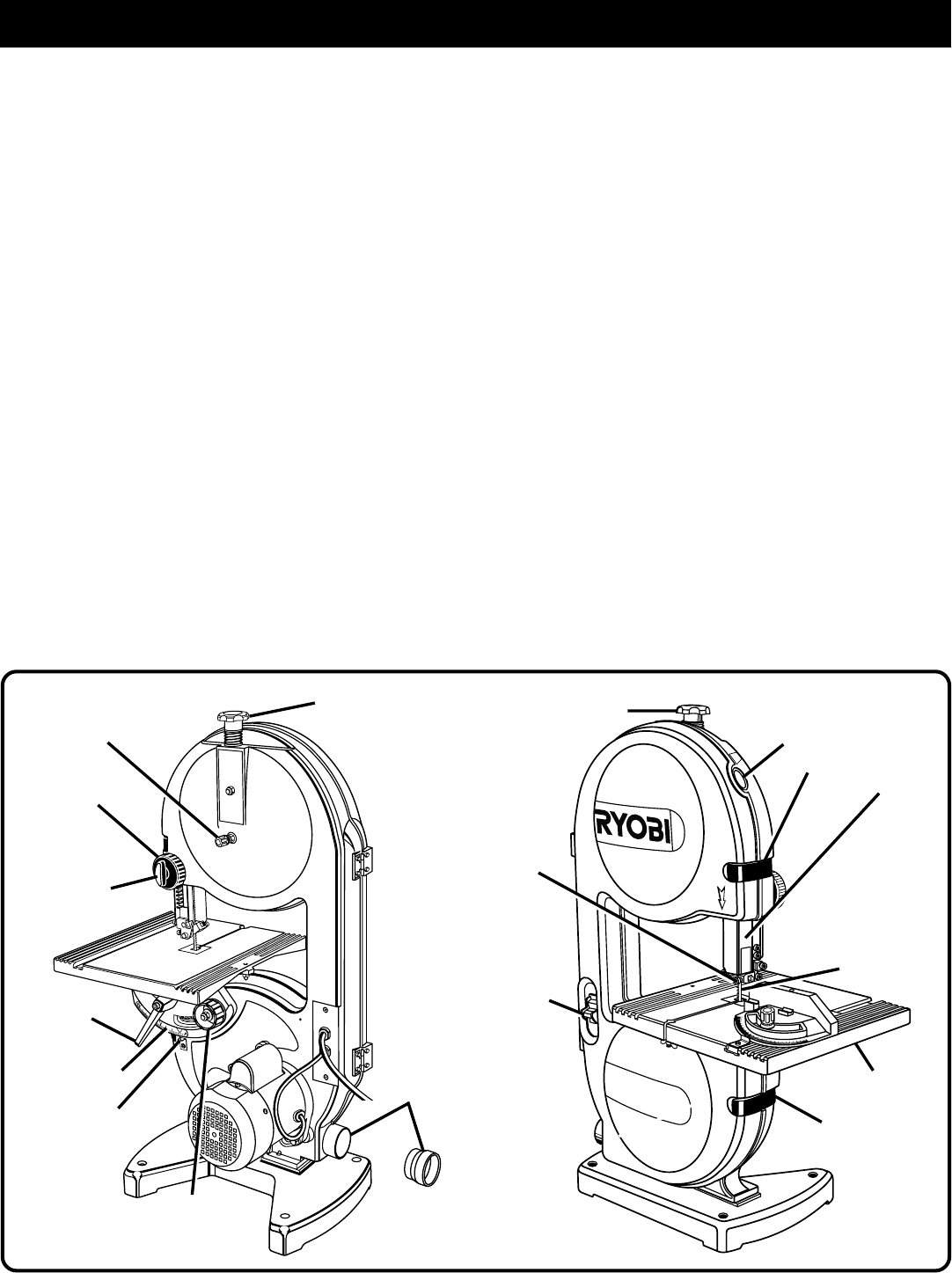 RYOBI