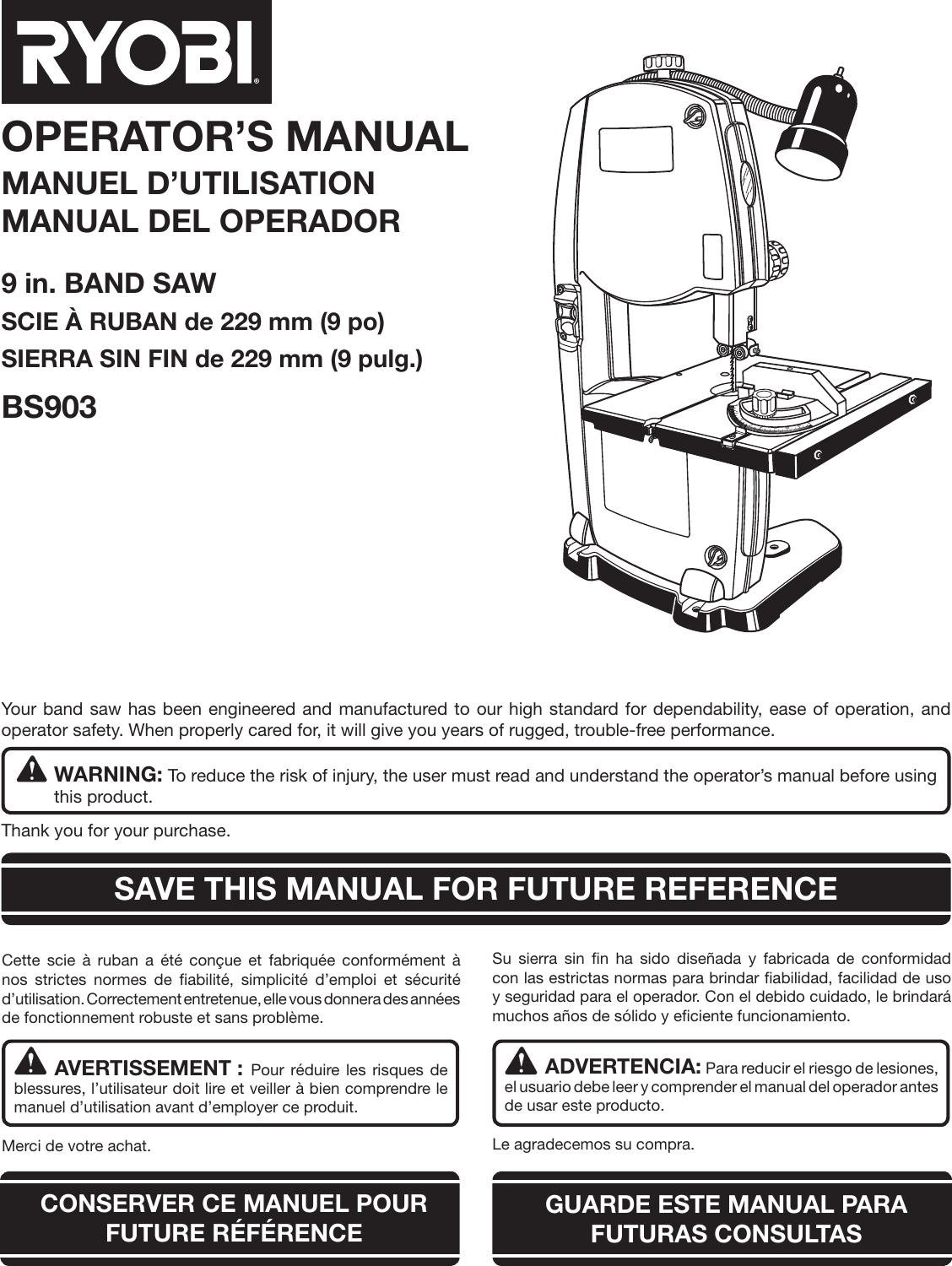 RYOBI®

OPERATOR'S MANUAL
MANUEL D'UTILISATION
MANUAL DEL OPERADOR

9 in. BAND SAW
SCIE À RUBAN de 229 mm (9 po)
SIERRA SIN FIN de 229 mm (9 pulg.)

BS903

Your band saw has been engineered and manufactured to our high standard for dependability, ease of operation, and operator safety. When properly cared for, it will give you years of rugged, trouble-free performance.

WARNING: To reduce the risk of injury, the user must read and understand the operator's manual before using this product.

Thank you for your purchase.

SAVE THIS MANUAL FOR FUTURE REFERENCE

Cette scie à ruban a été conçue et fabriquée conformément à nos strictes normes de fiabilité, simplicité d'emploi et sécurité d'utilisation. Correctement entretenue, elle vous donnera des années de fonctionnement robuste et sans problème.

AVERTISSEMENT : Pour réduire les risques de blessures, l'utilisateur doit lire et veiller à bien comprendre le manuel d'utilisation avant d'employer ce produit.

Merci de votre achat.

CONSERVER CE MANUEL POUR FUTURE RÉFÉRENCE

Su sierra sin fin ha sido diseñada y fabricada de conformidad con las estrictas normas para brindar fiabilidad, facilidad de uso y seguridad para el operador. Con el debido cuidado, le brindará muchos años de sólido y eficiente funcionamiento.

ADVERTENCIA: Para reducir el riesgo de lesiones, el usuario debe leer y comprender el manual del operador antes de usar este producto.

Le agradecemos su compra.

GUARDE ESTE MANUAL PARA FUTURAS CONSULTAS