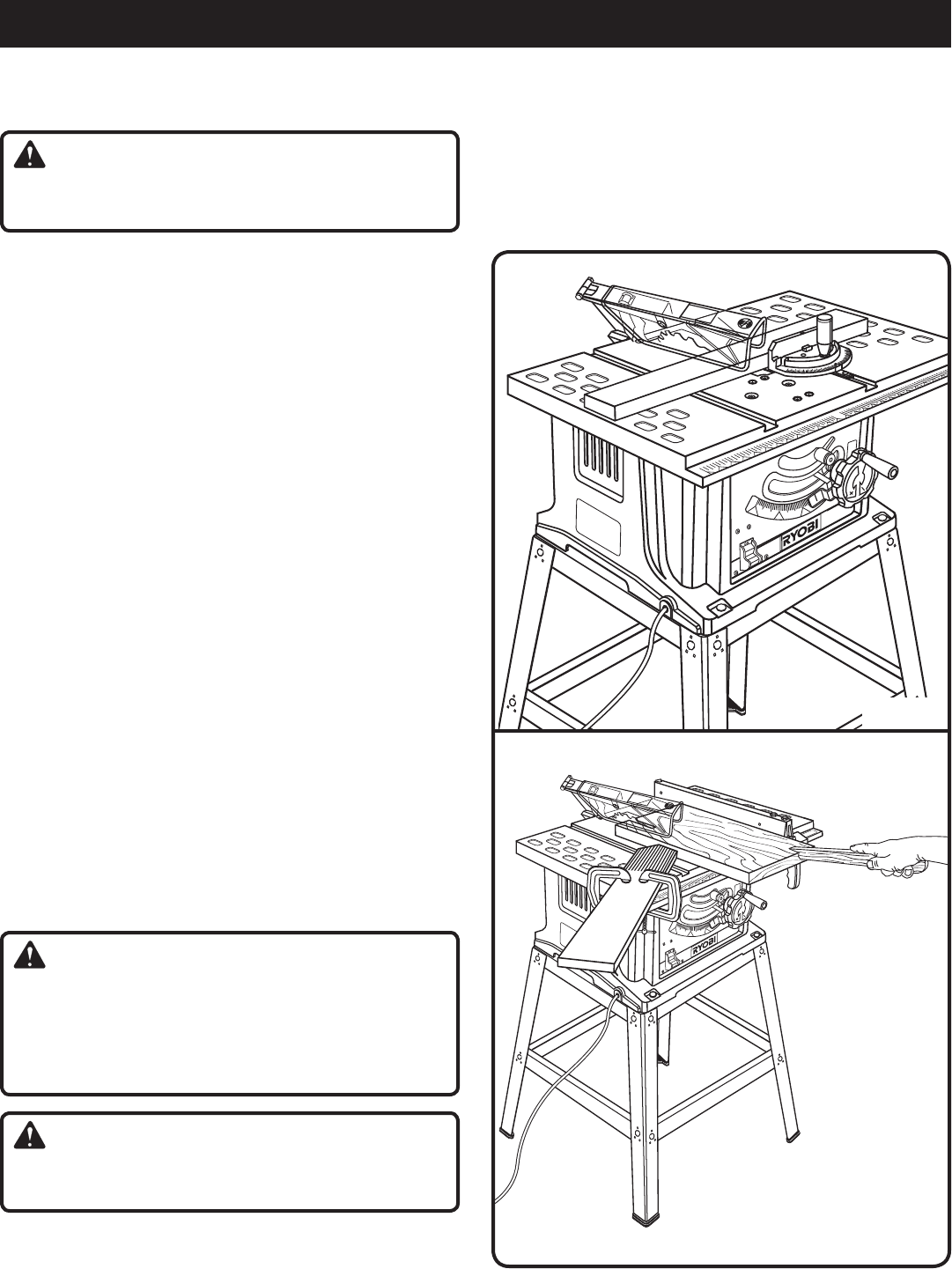 RYOBI

RYOBI