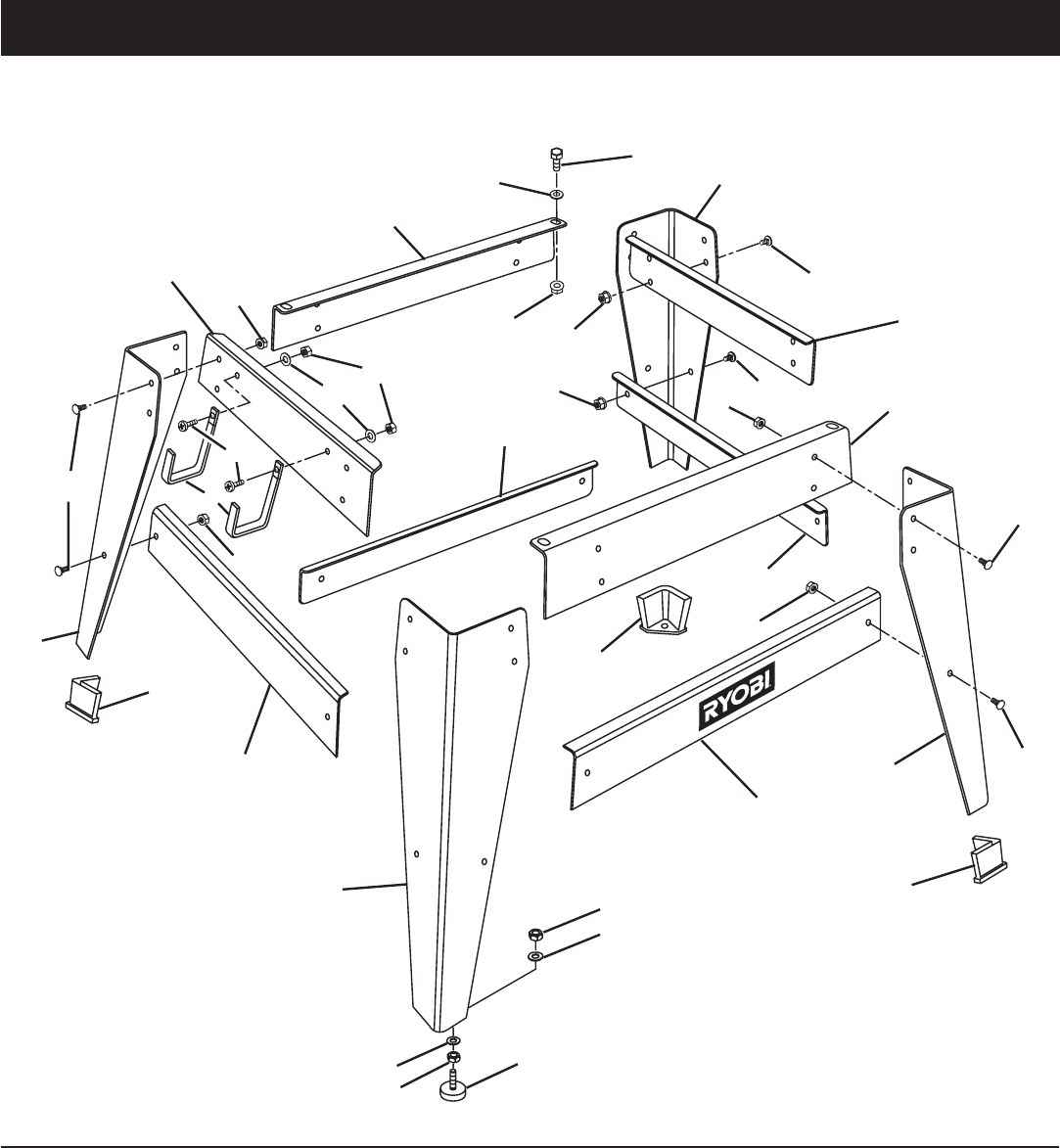 RYOBI