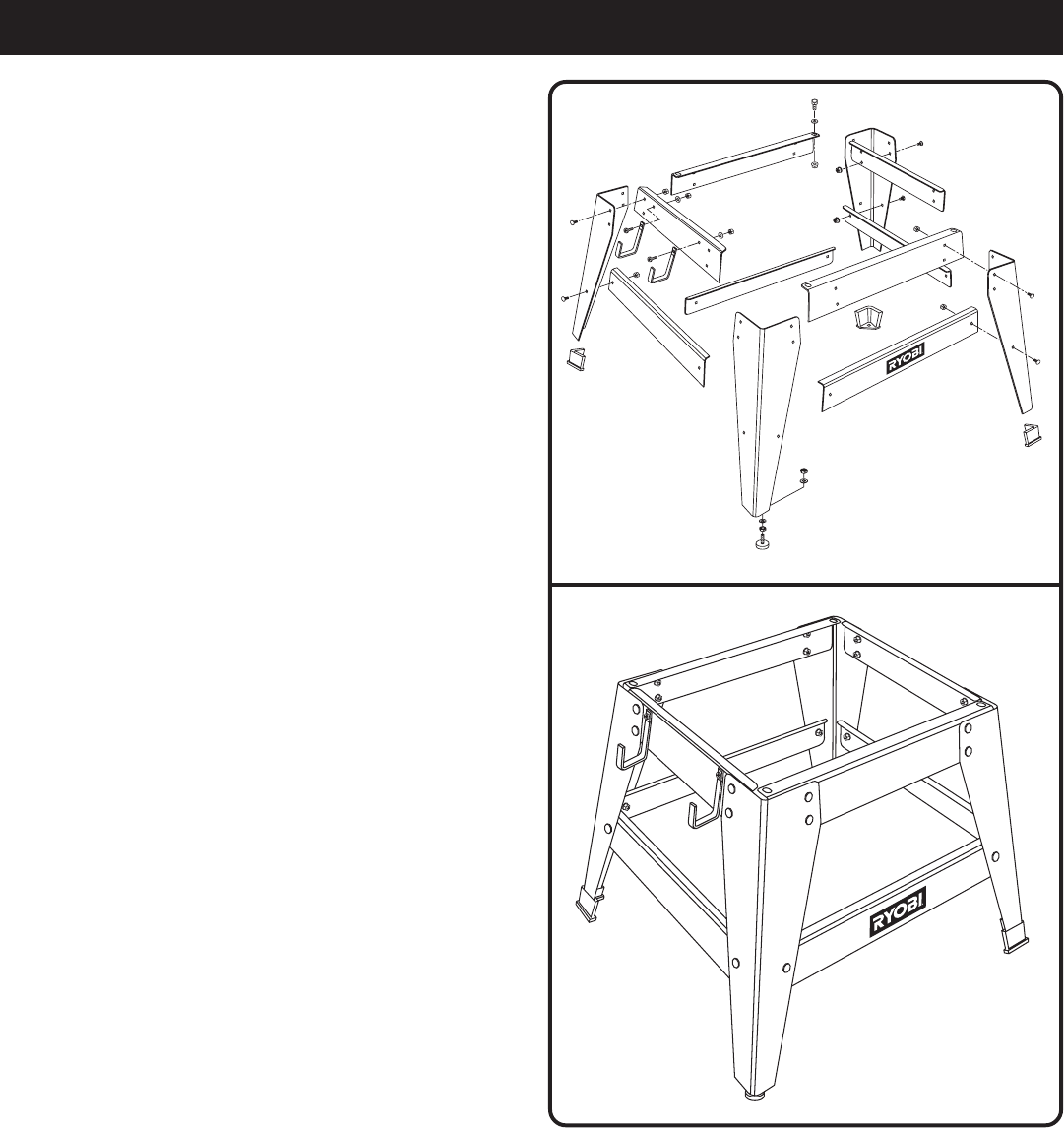 RYOBI

RYOBI