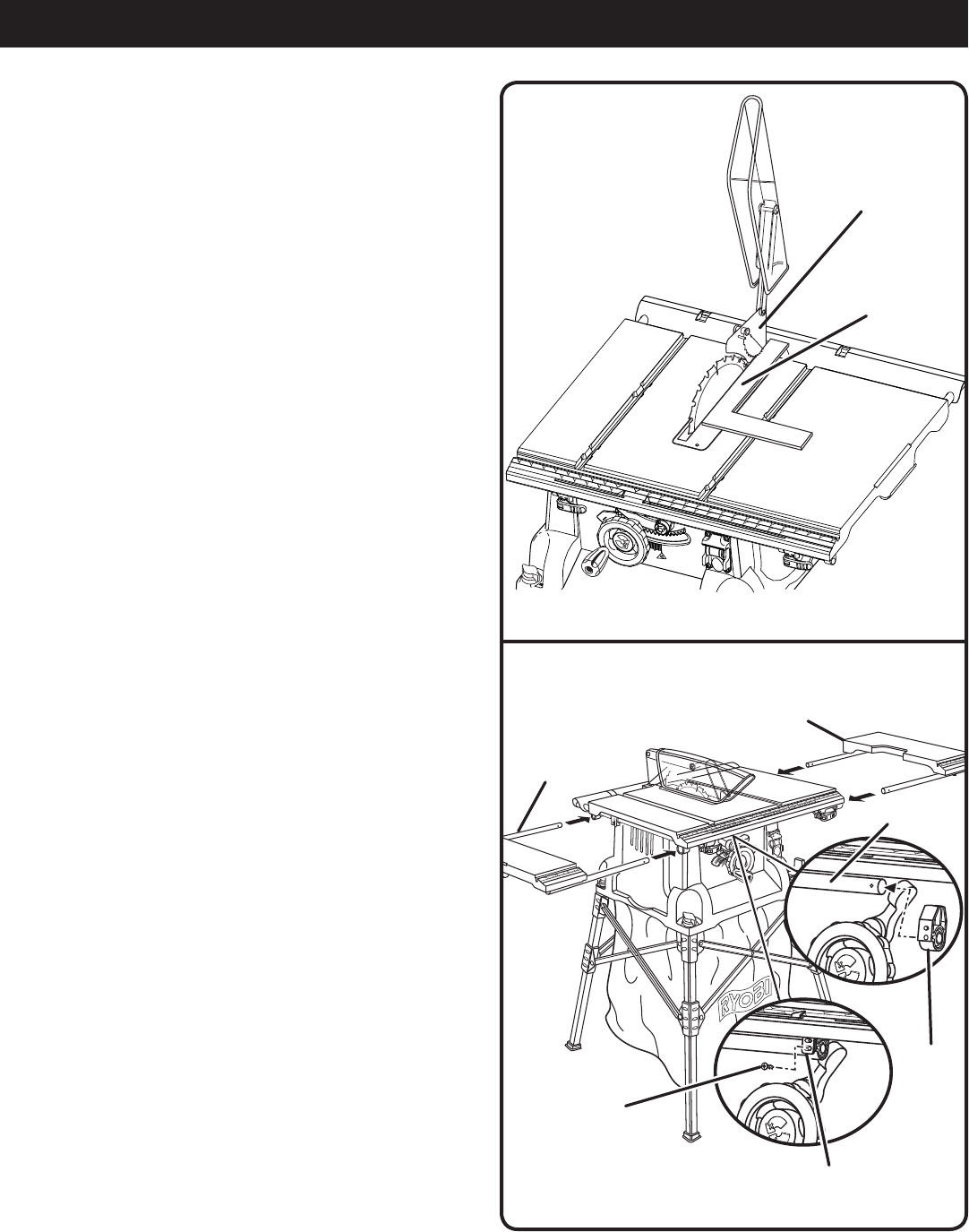 RYOBI