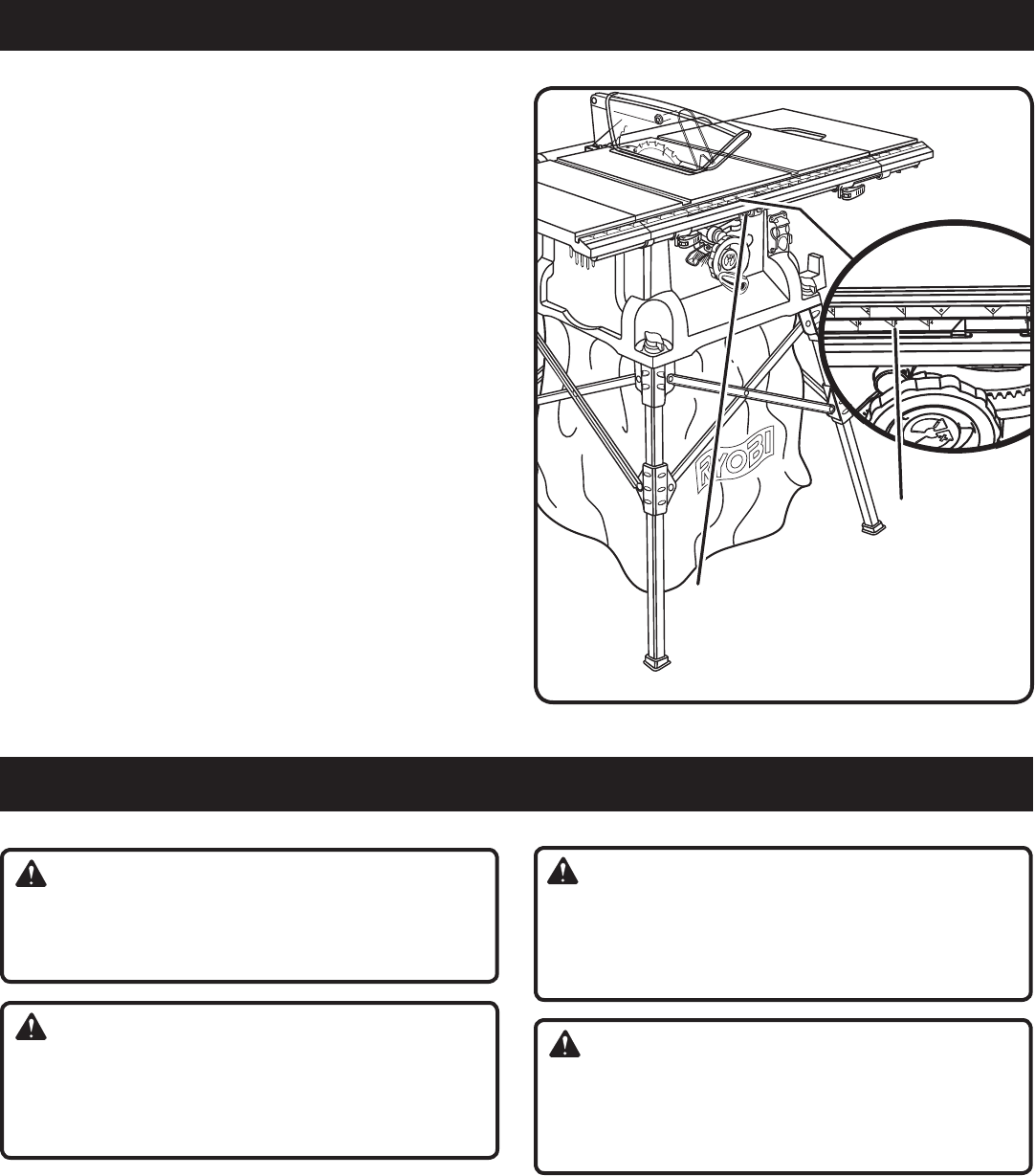 RYOBI