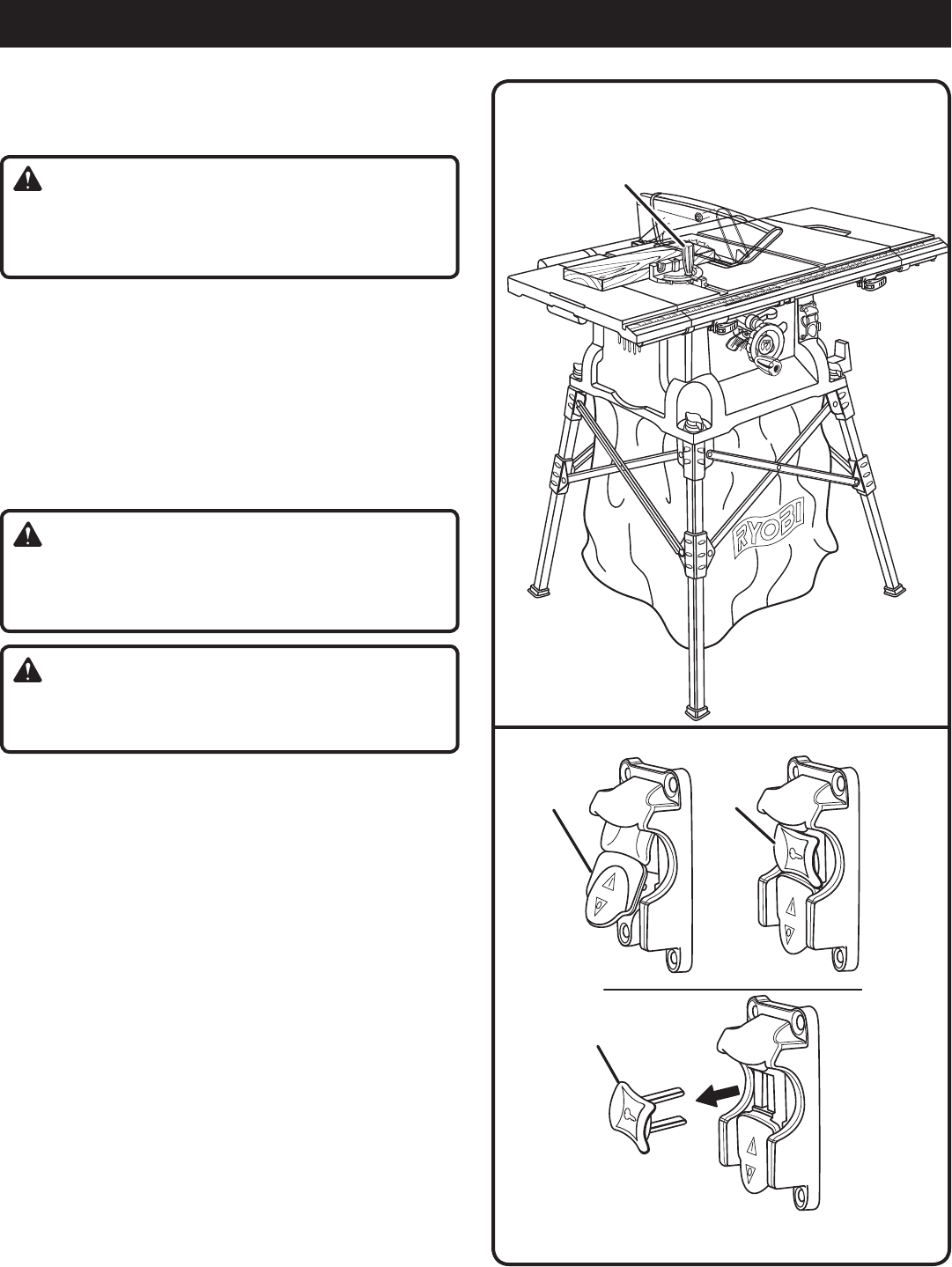 RYOBI