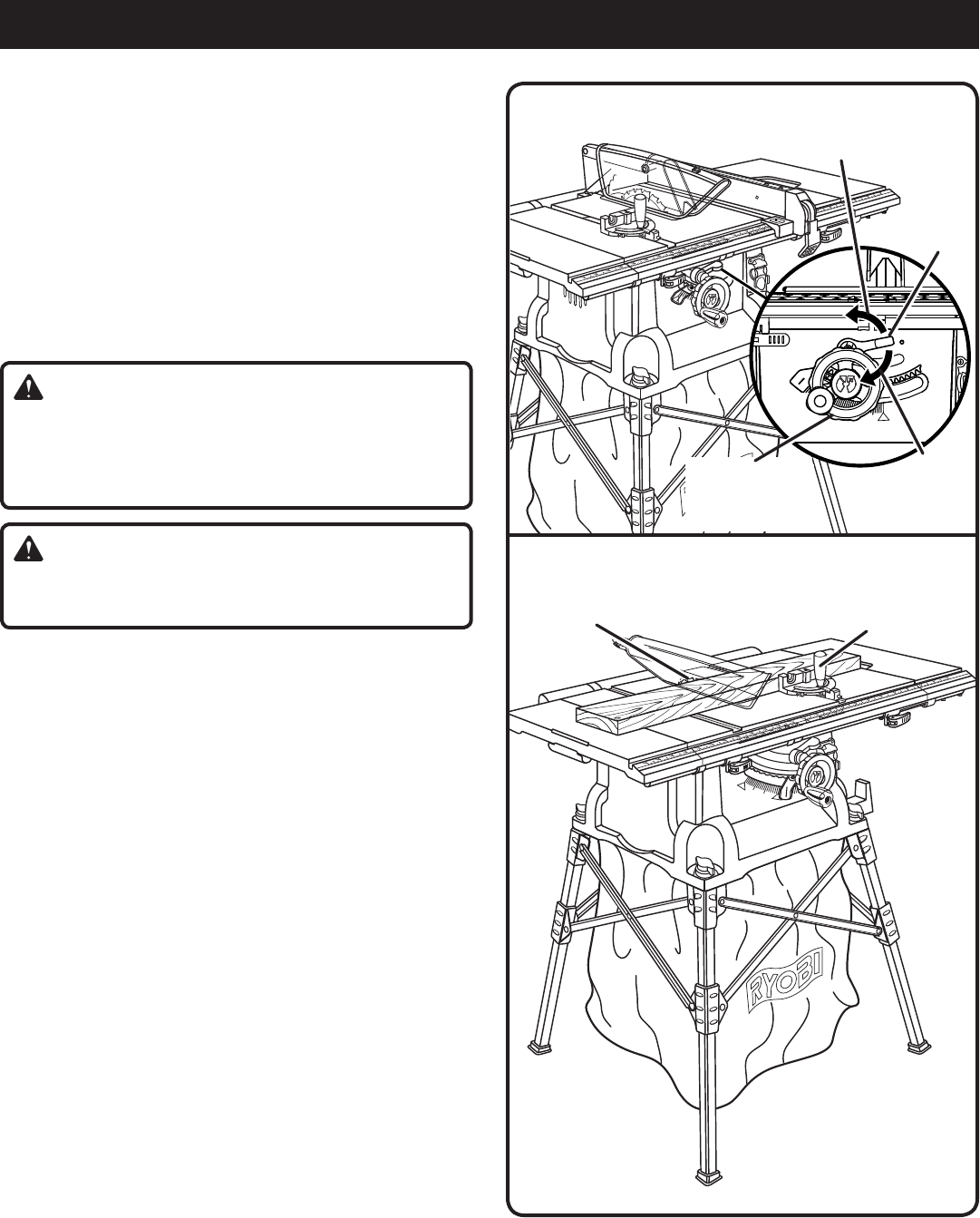 RYOBI