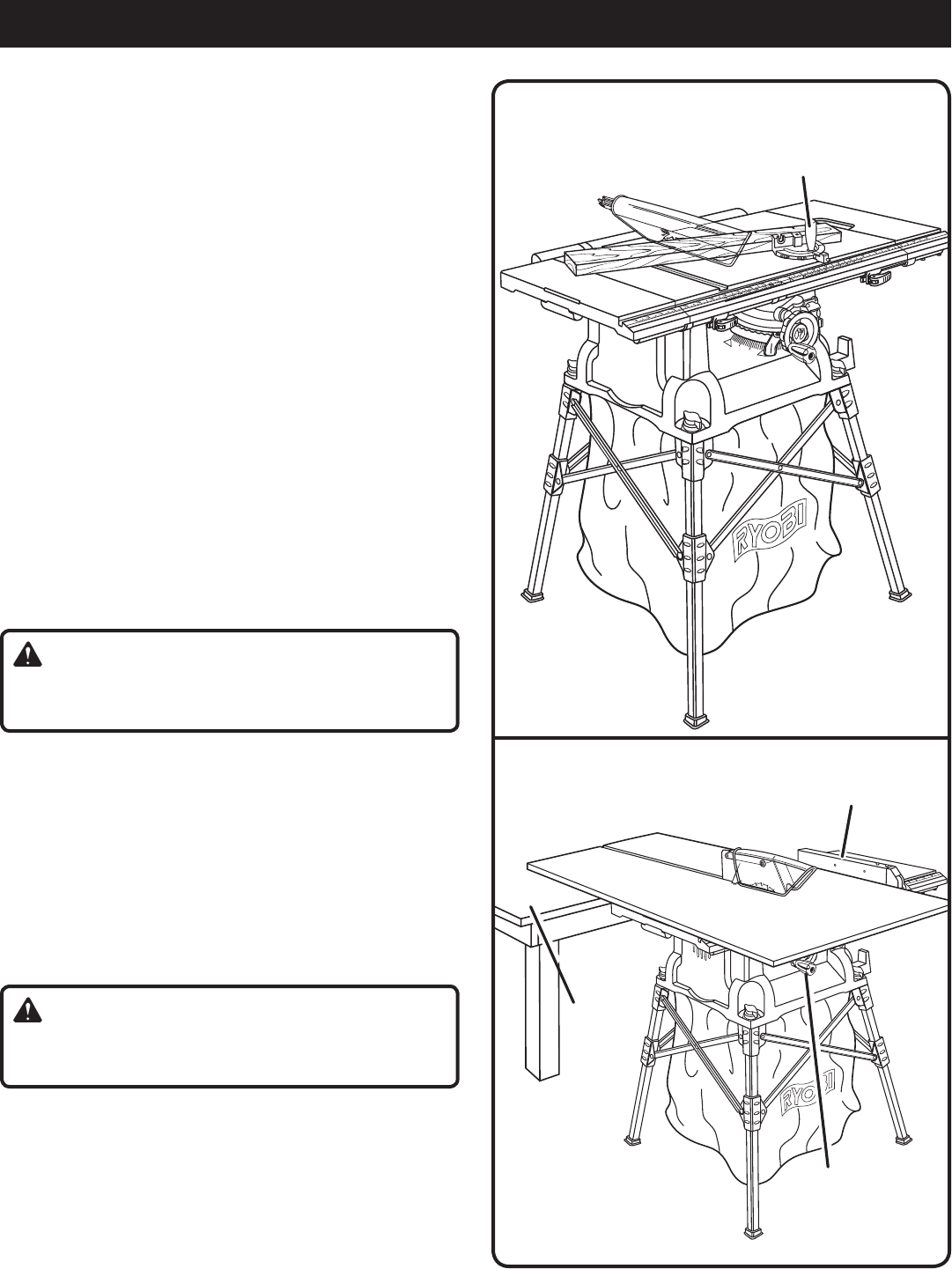 RYOBI

RYOBI