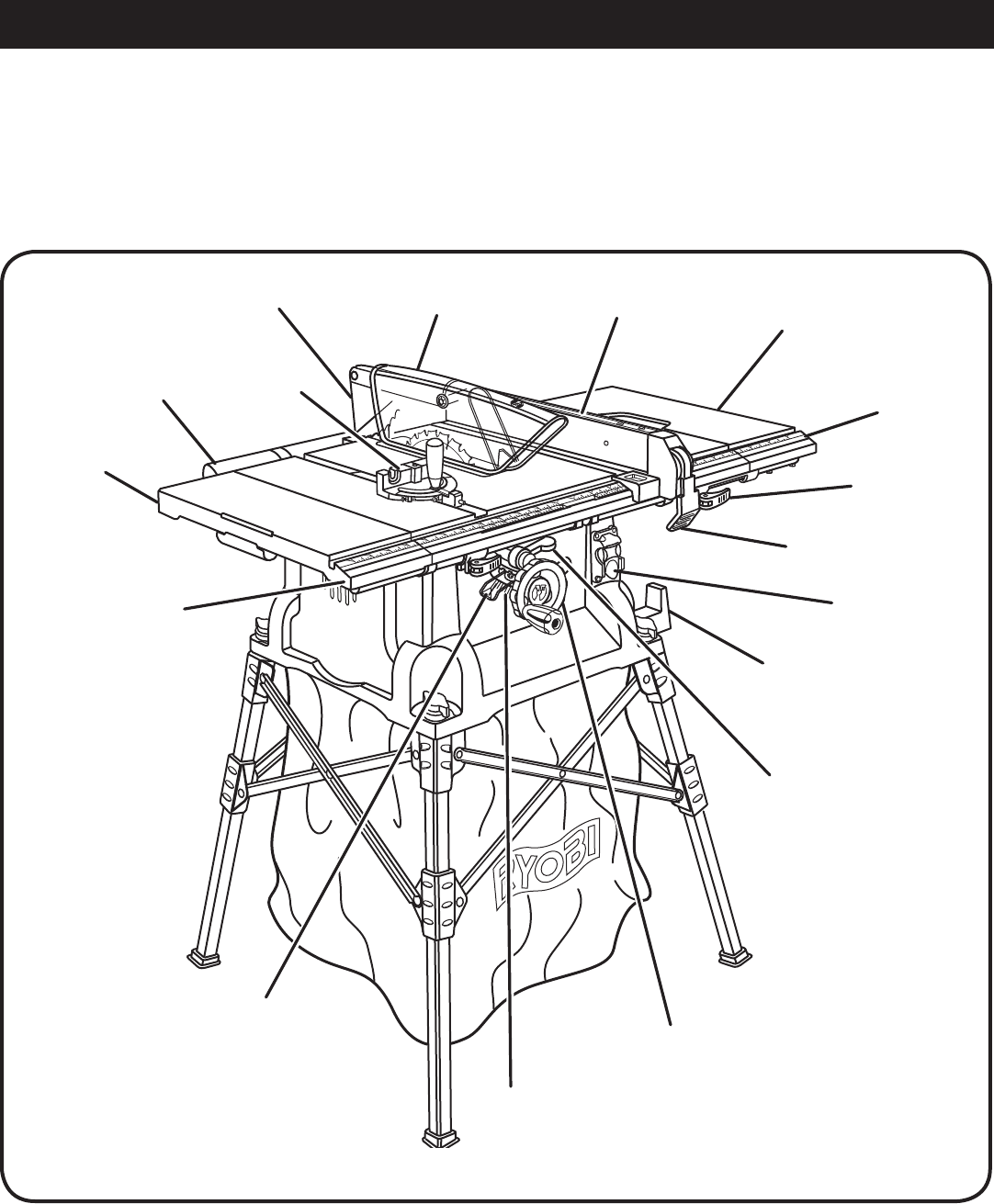 RYOBI