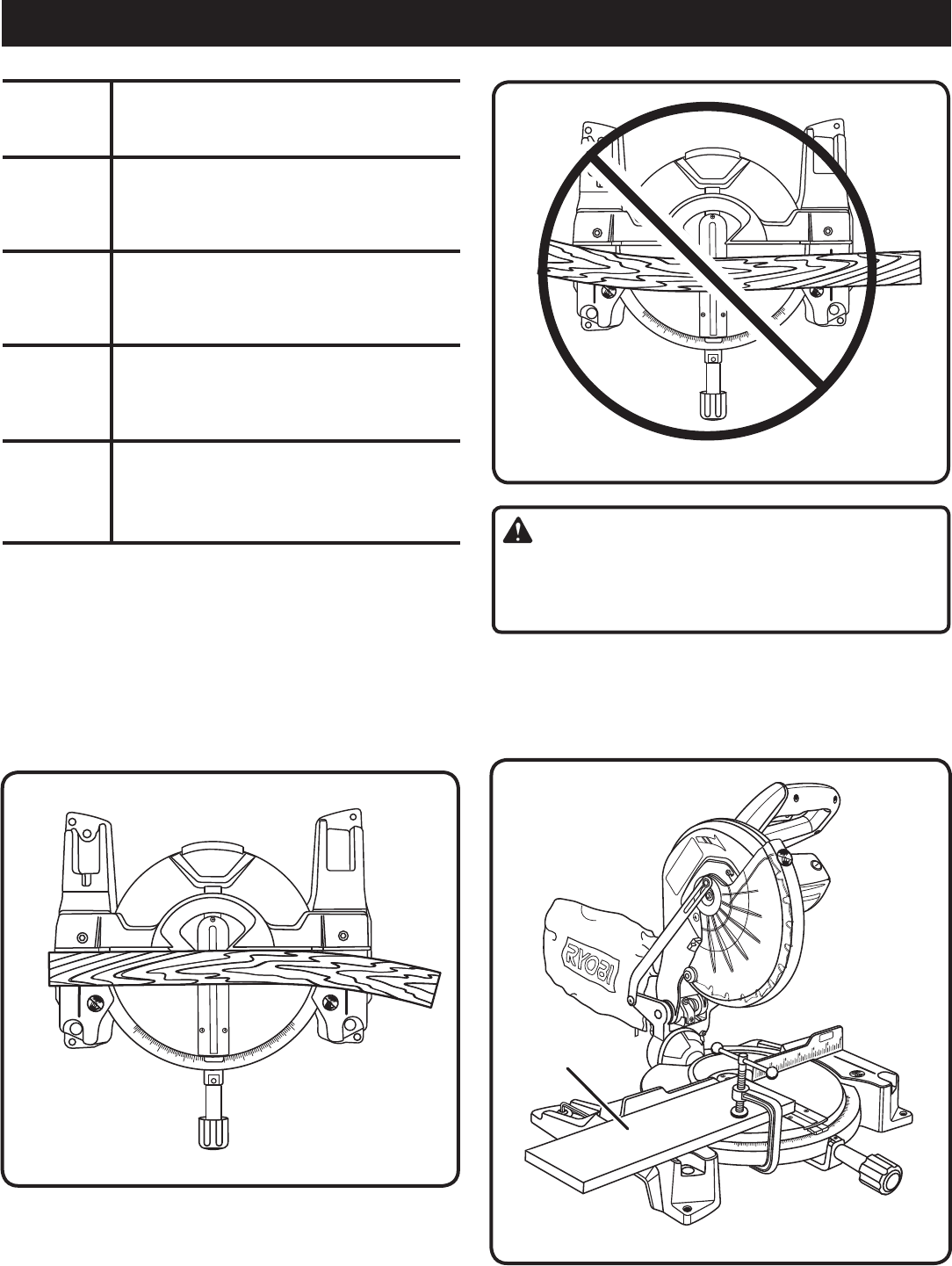 RYOBI