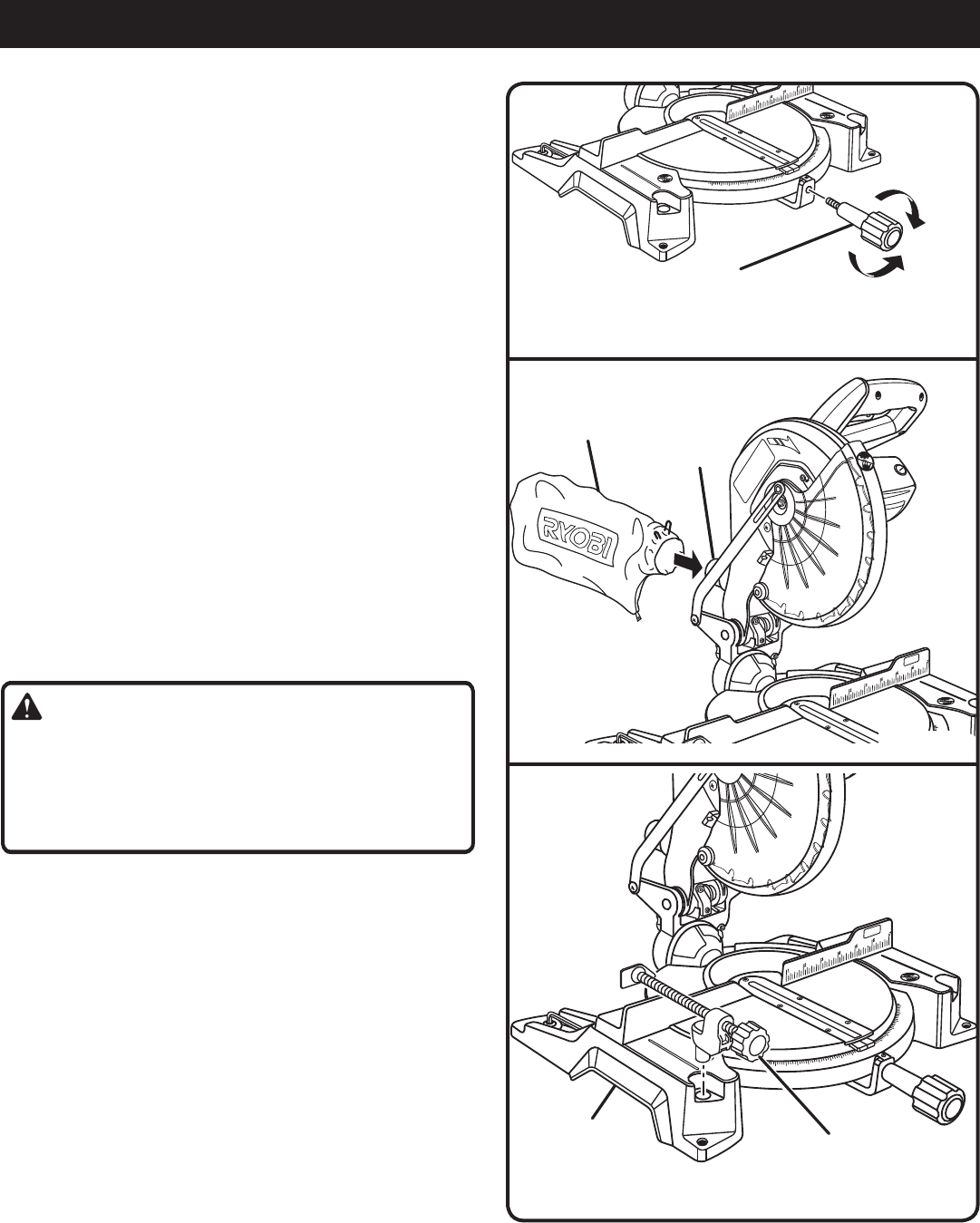 RYOBI